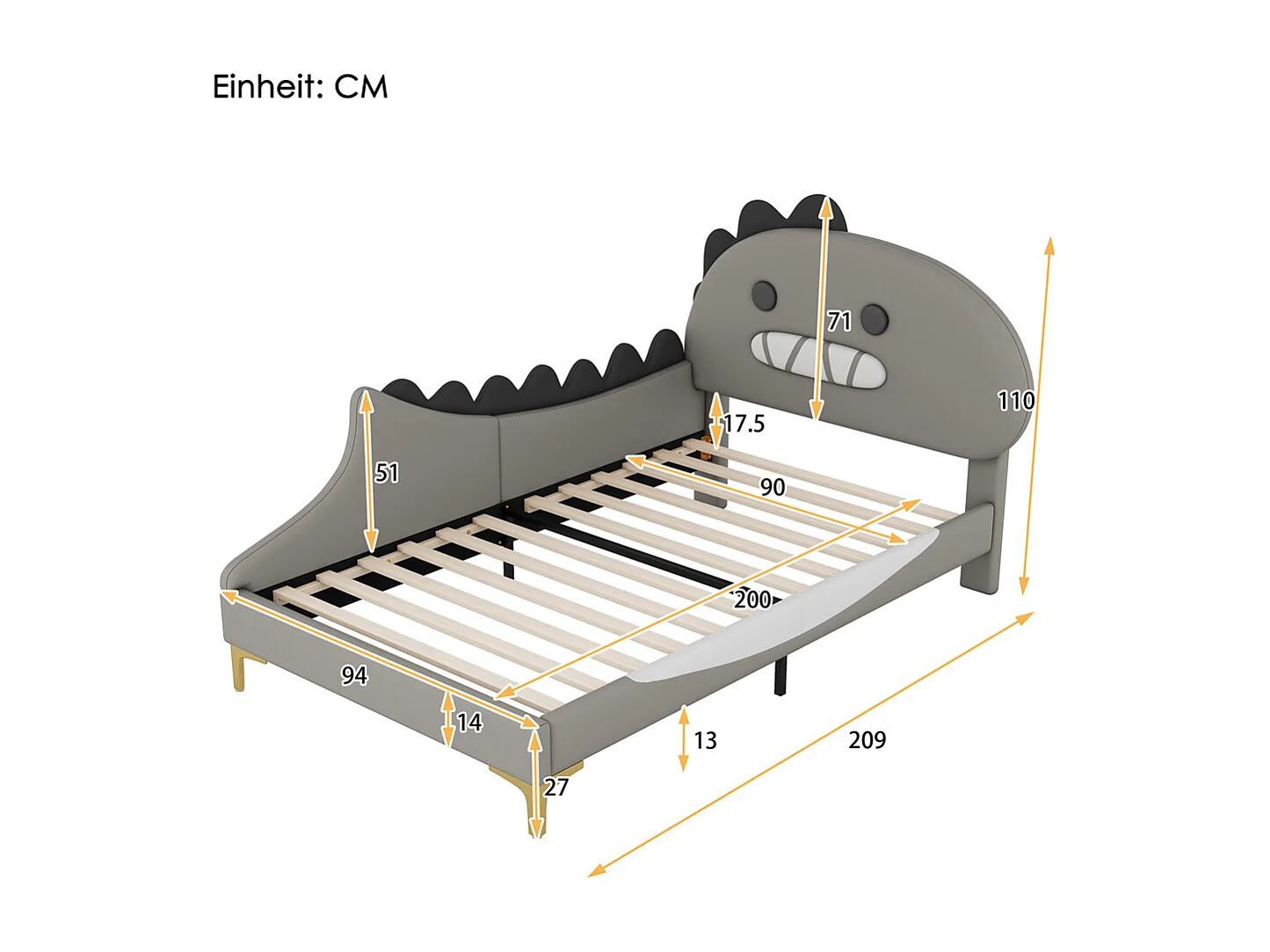 Einheit: CM

71

110

17.5

51

90

200

94

14

13

209

27