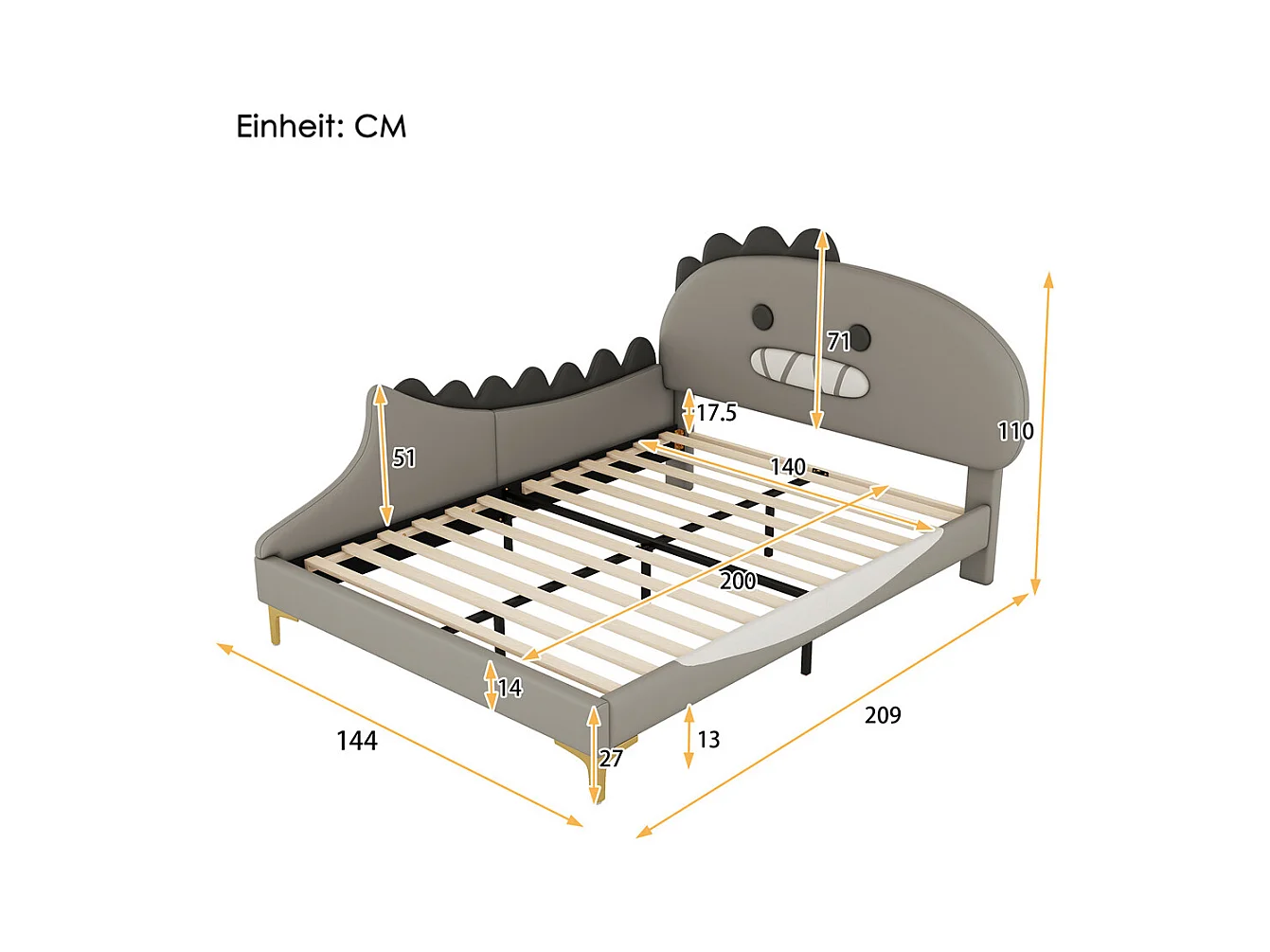 Einheit: CM

71

17.5

110

51

140

200

14

144

27

13

209