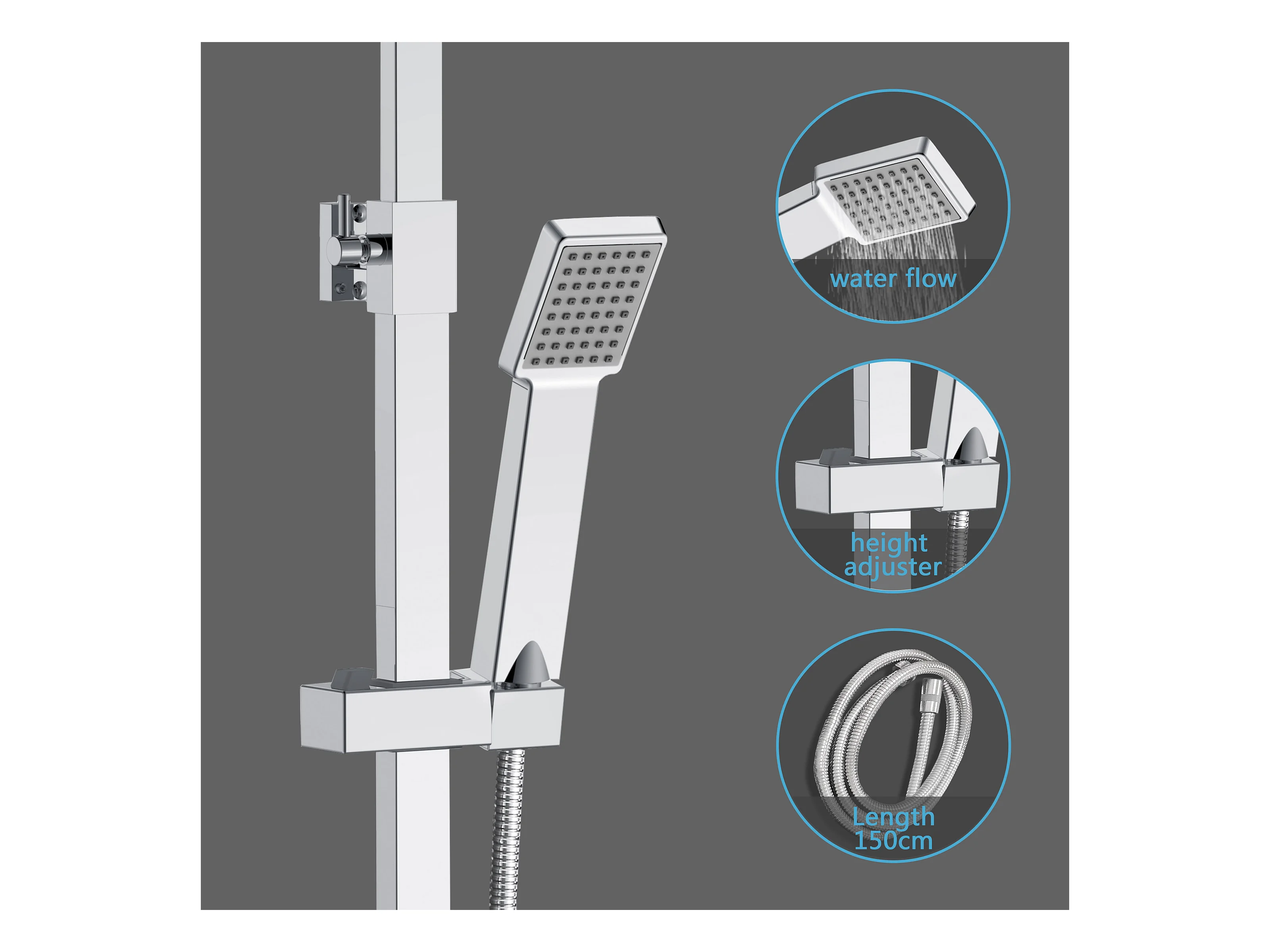 water flow

height adjuster

Length 150cm