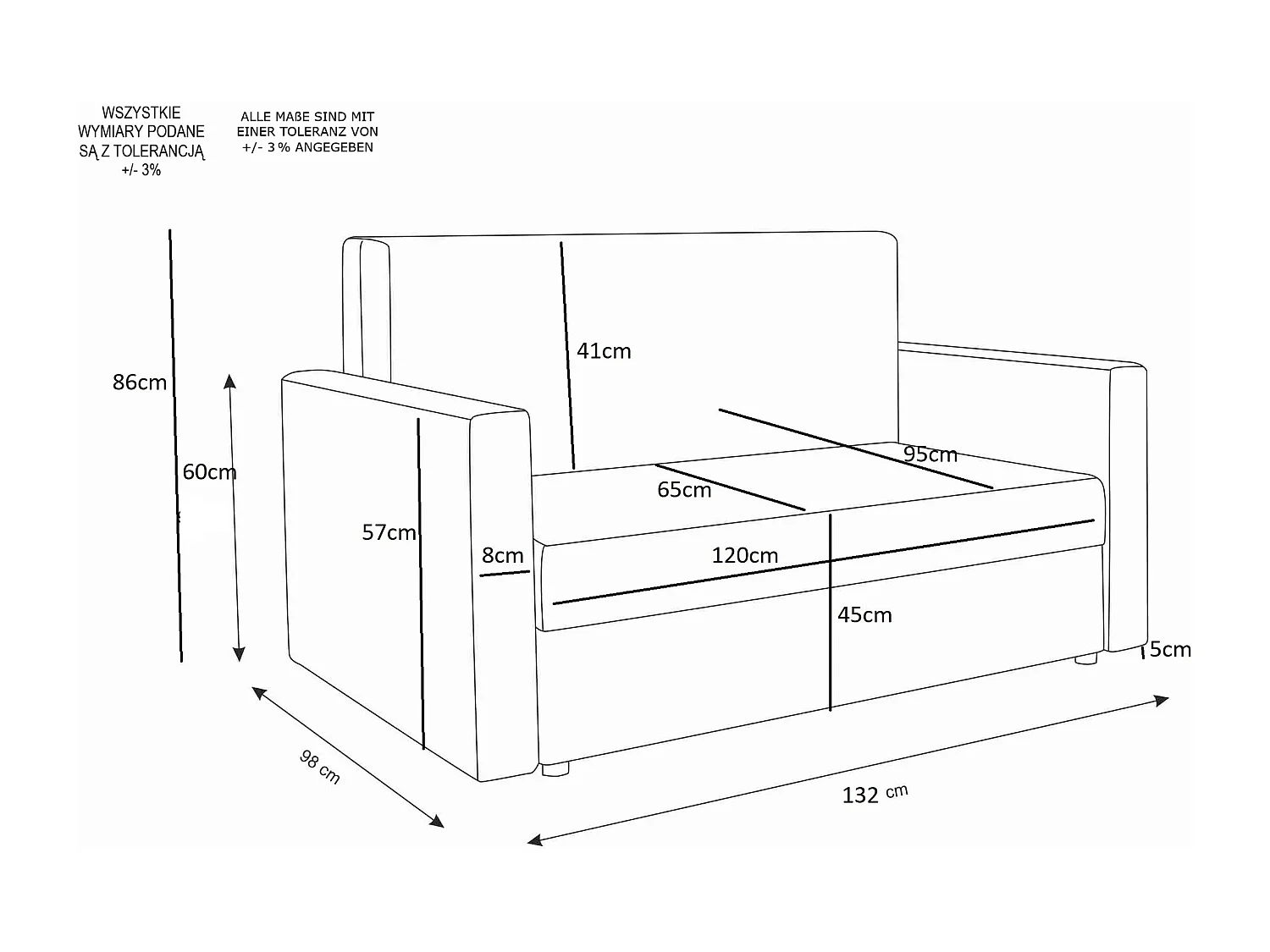 WSZYSTKIE WYMIARY PODANE SĄ Z TOLERANCJĄ +/- 3%

ALLE MAßE SIND MIT EINER TOLERANZ VON +/- 3% ANGEGEBEN

86cm

60cm

41cm

57cm

8cm

65cm

95cm

120cm

45cm

5cm

98 cm

132 cm