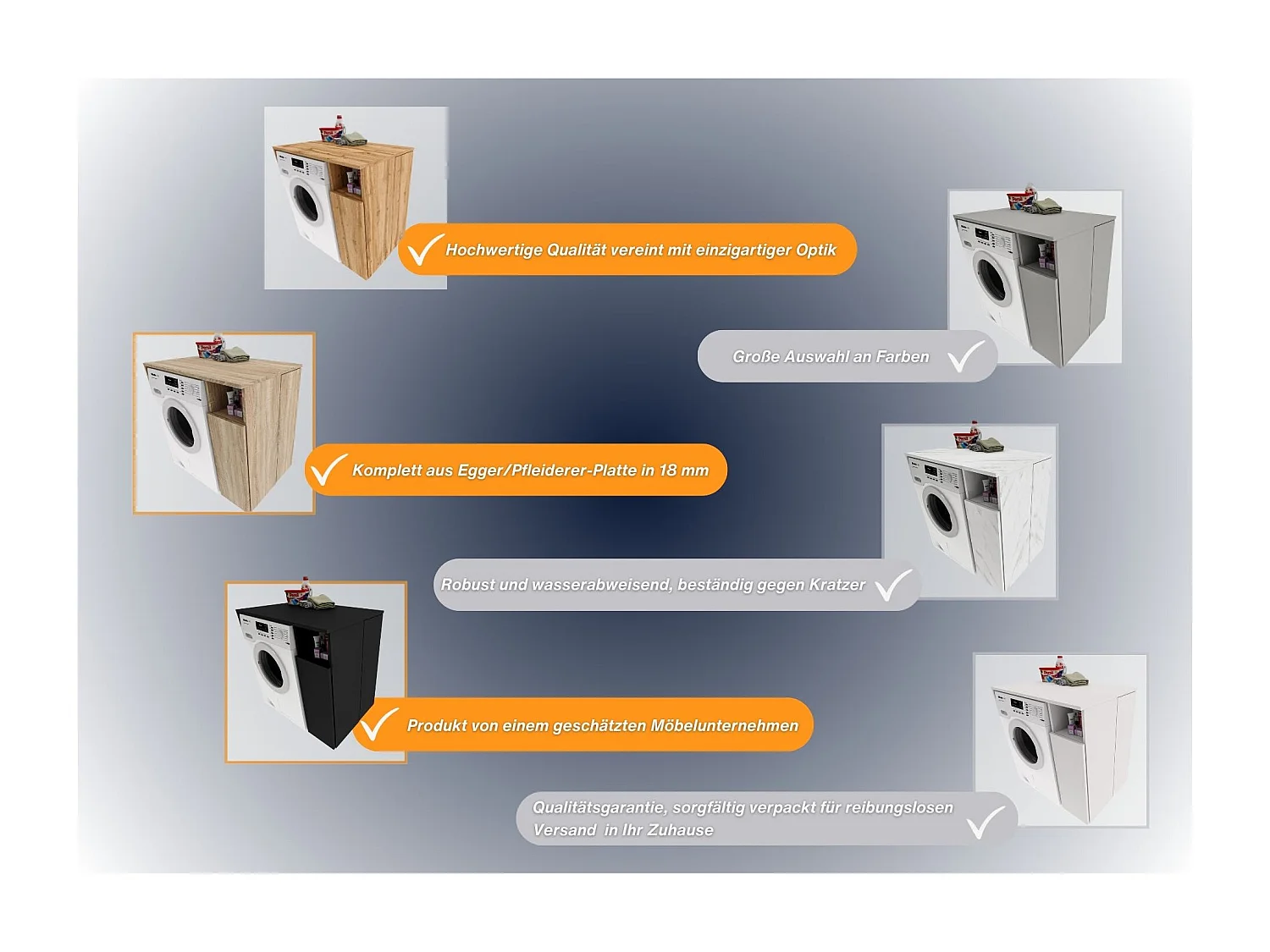 Hochwertige Qualität vereint mit einzigartiger Optik

Große Auswahl an Farben

Komplett aus Egger/Pfleiderer-Platte in 18 mm

Robust und wasserabweisend, beständig gegen Kratzer

Produkt von einem geschätzten Möbelunternehmen

Qualitätsgarantie, sorgfältig verpackt für reibungslosen Versand in Ihr Zuhause