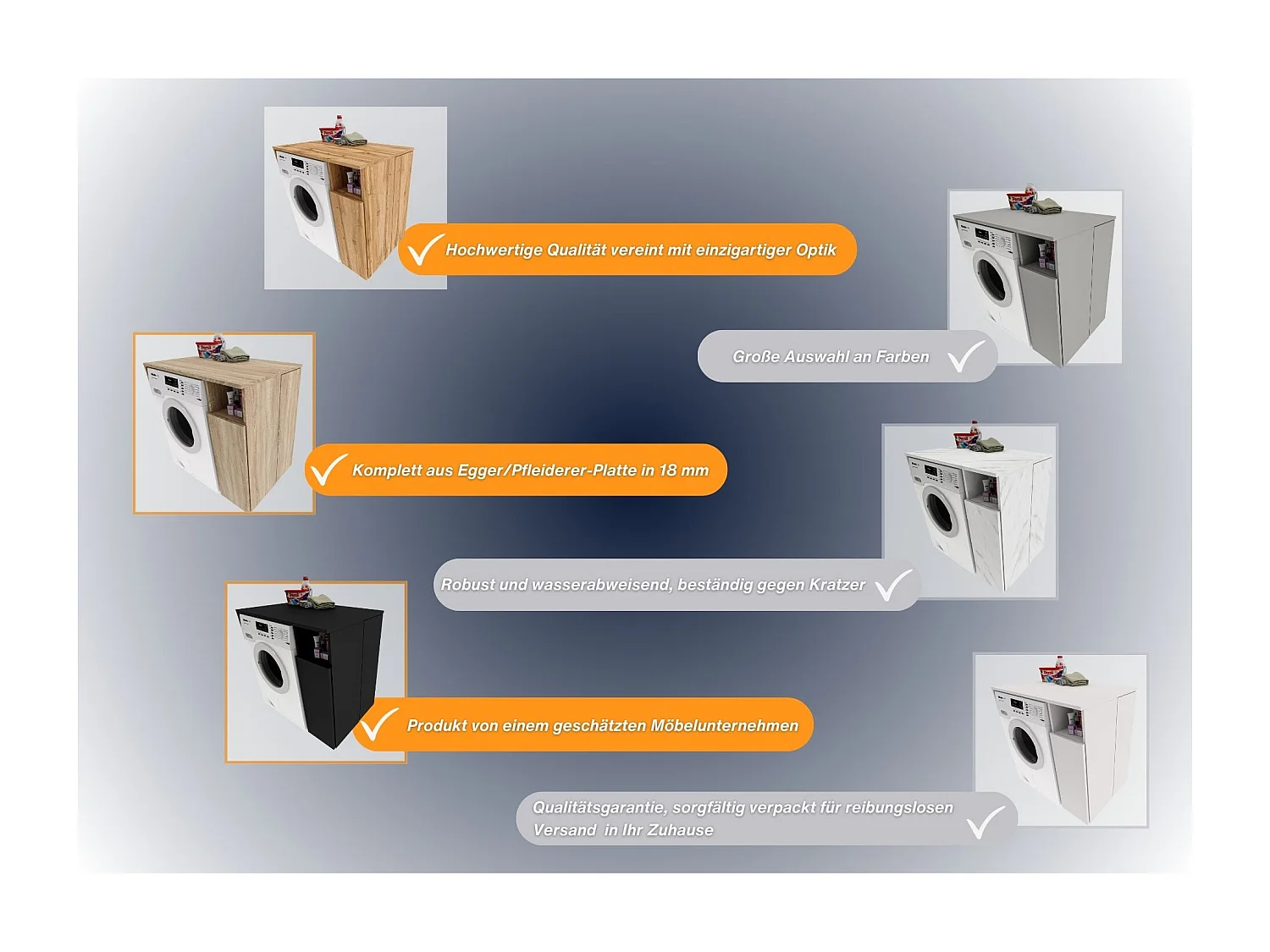 Hochwertige Qualität vereint mit einzigartiger Optik

Große Auswahl an Farben

Komplett aus Egger/Pfleiderer-Platte in 18 mm

Robust und wasserabweisend, beständig gegen Kratzer

Produkt von einem geschätzten Möbelunternehmen

Qualitätsgarantie, sorgfältig verpackt für reibungslosen Versand in Ihr Zuhause