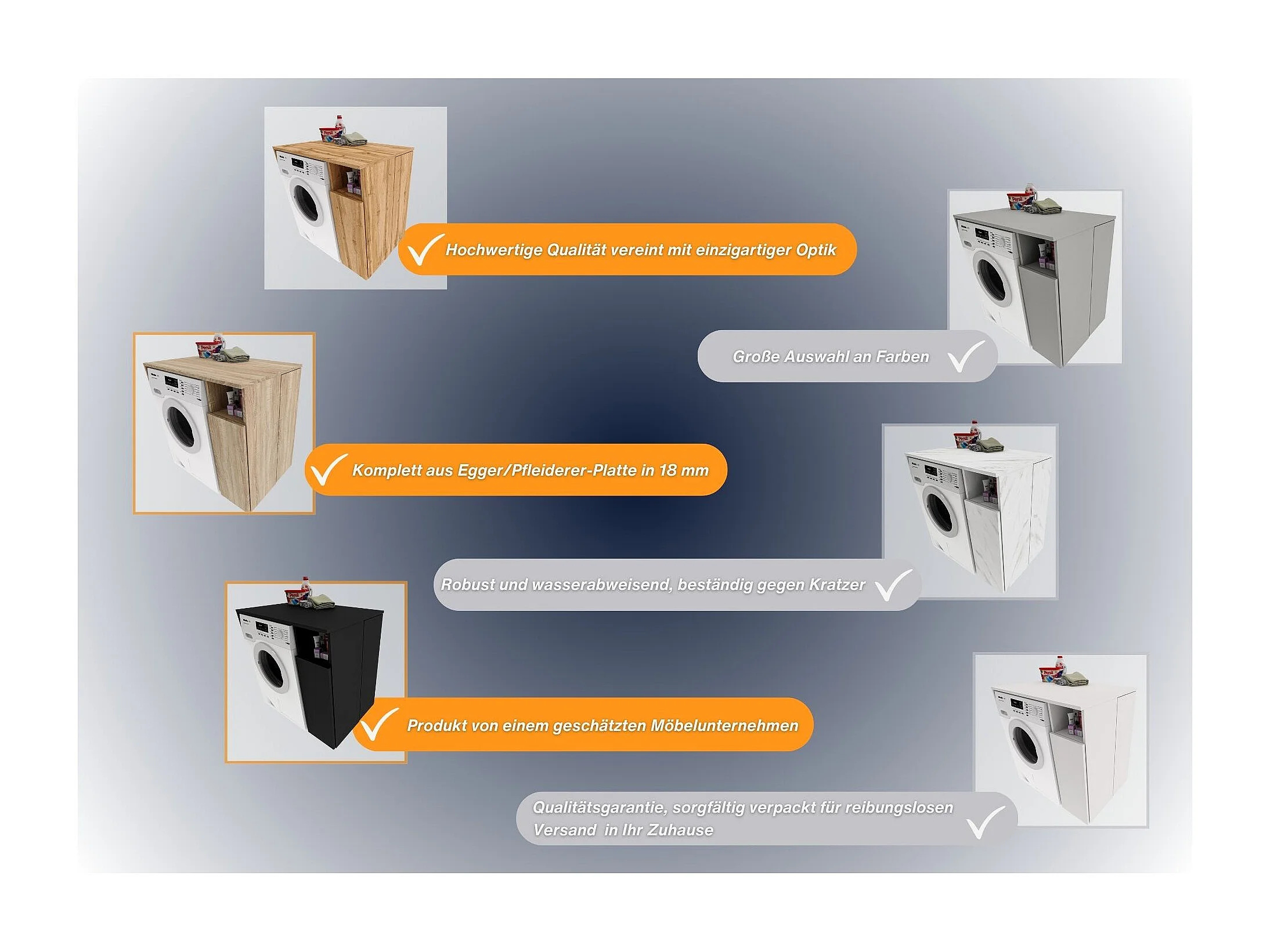 Hochwertige Qualität vereint mit einzigartiger Optik

Große Auswahl an Farben

Komplett aus Egger/Pfleiderer-Platte in 18 mm

Robust und wasserabweisend, beständig gegen Kratzer

Produkt von einem geschätzten Möbelunternehmen

Qualitätsgarantie, sorgfältig verpackt für reibungslosen Versand in Ihr Zuhause