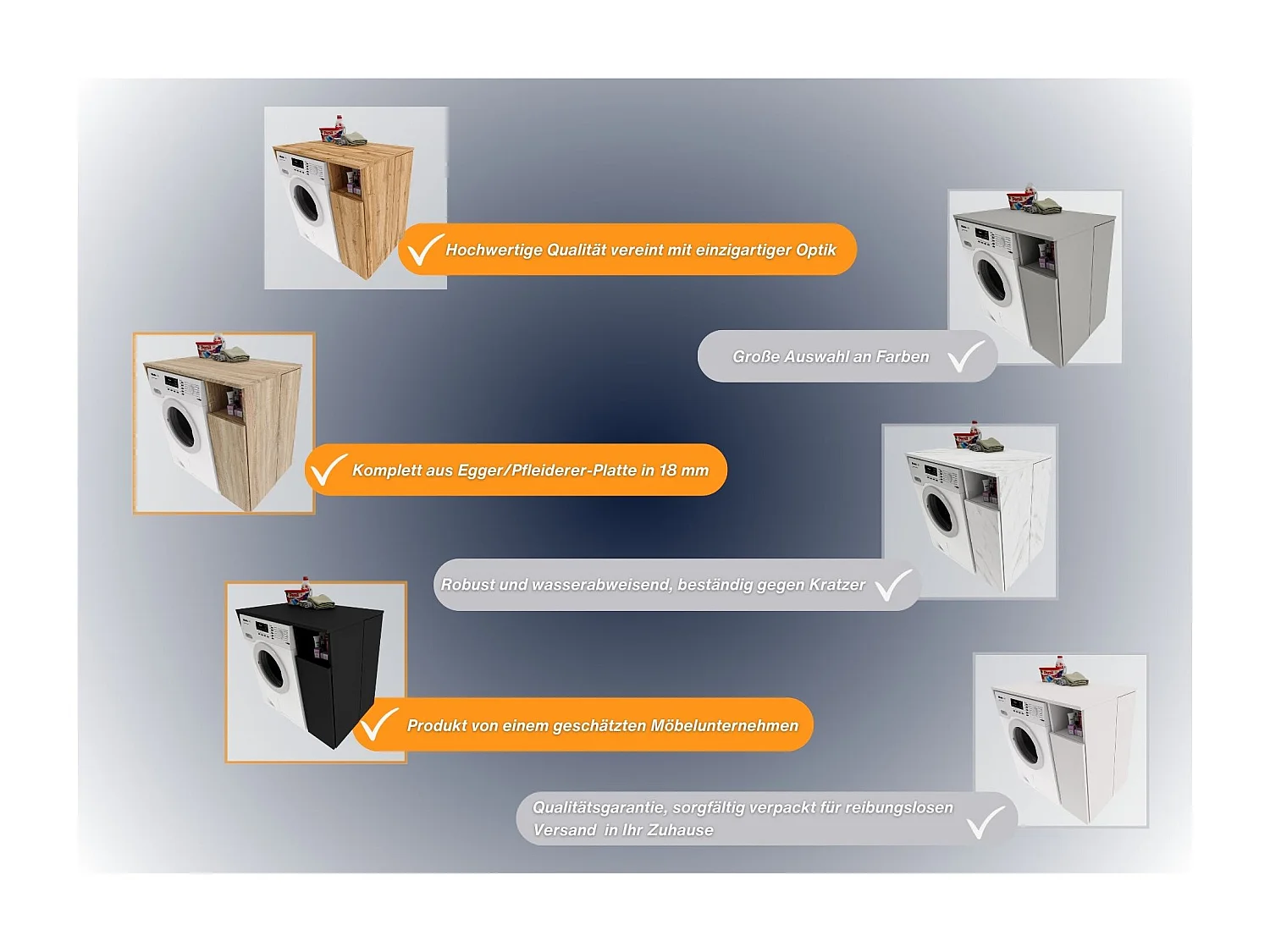 Hochwertige Qualität vereint mit einzigartiger Optik

Große Auswahl an Farben

Komplett aus Egger/Pfleiderer-Platte in 18 mm

Robust und wasserabweisend, beständig gegen Kratzer

Produkt von einem geschätzten Möbelunternehmen

Qualitätsgarantie, sorgfältig verpackt für reibungslosen Versand in Ihr Zuhause