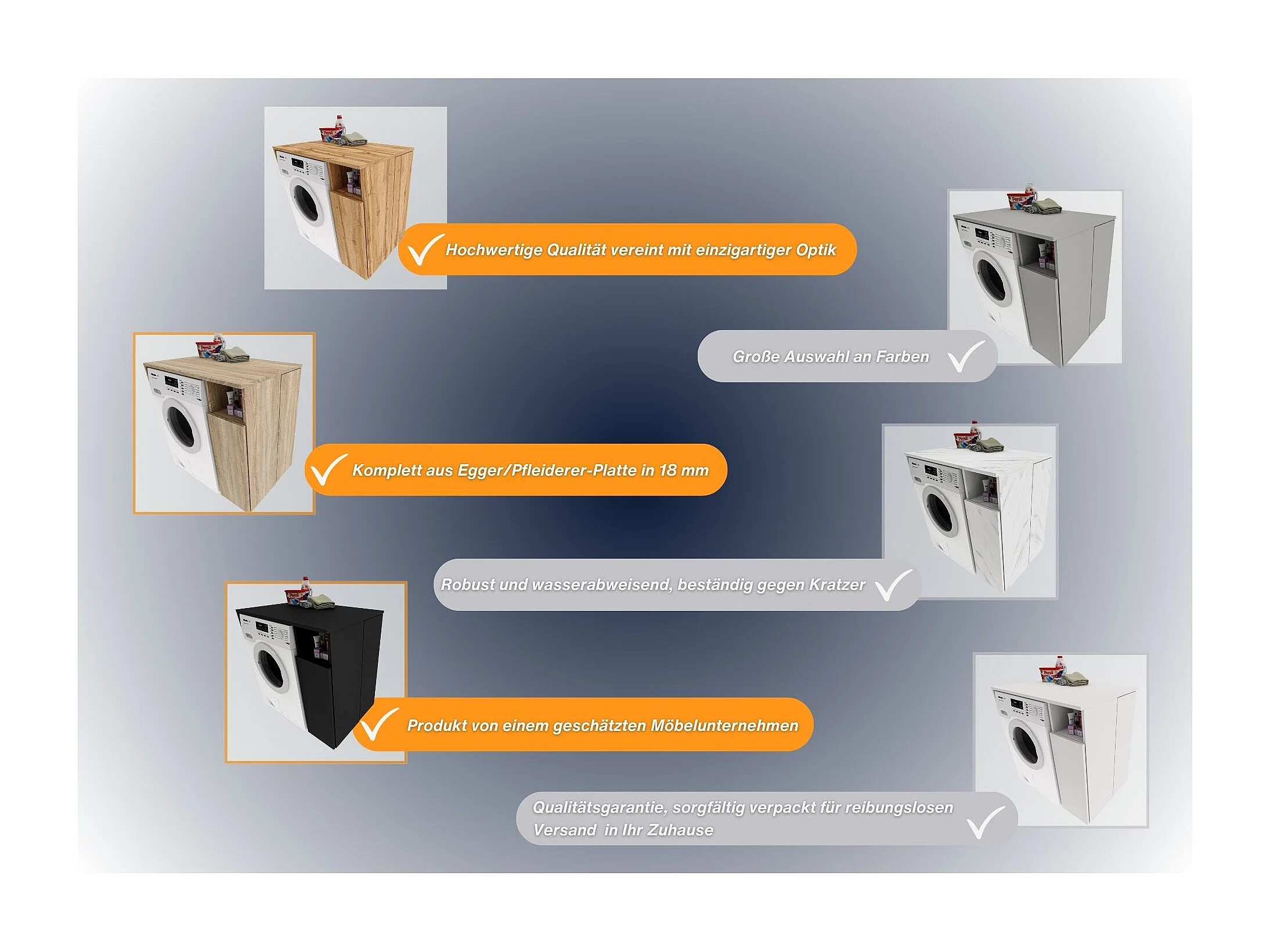 Hochwertige Qualität vereint mit einzigartiger Optik

Große Auswahl an Farben

Komplett aus Egger/Pfleiderer-Platte in 18 mm

Robust und wasserabweisend, beständig gegen Kratzer

Produkt von einem geschätzten Möbelunternehmen

Qualitätsgarantie, sorgfältig verpackt für reibungslosen Versand in Ihr Zuhause