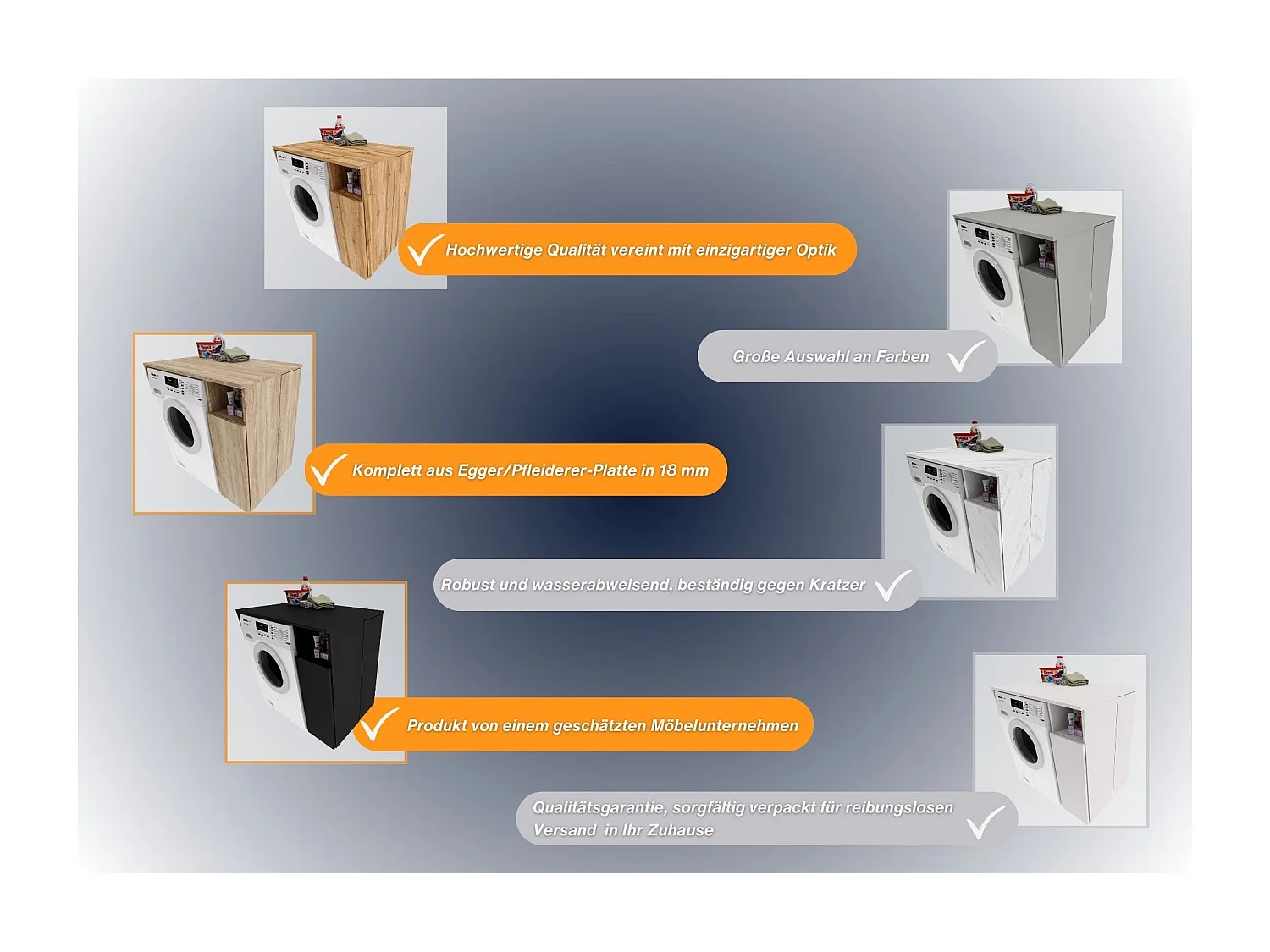 Hochwertige Qualität vereint mit einzigartiger Optik

Große Auswahl an Farben

Komplett aus Egger/Pfleiderer-Platte in 18 mm

Robust und wasserabweisend, beständig gegen Kratzer

Produkt von einem geschätzten Möbelunternehmen

Qualitätsgarantie, sorgfältig verpackt für reibungslosen Versand in Ihr Zuhause