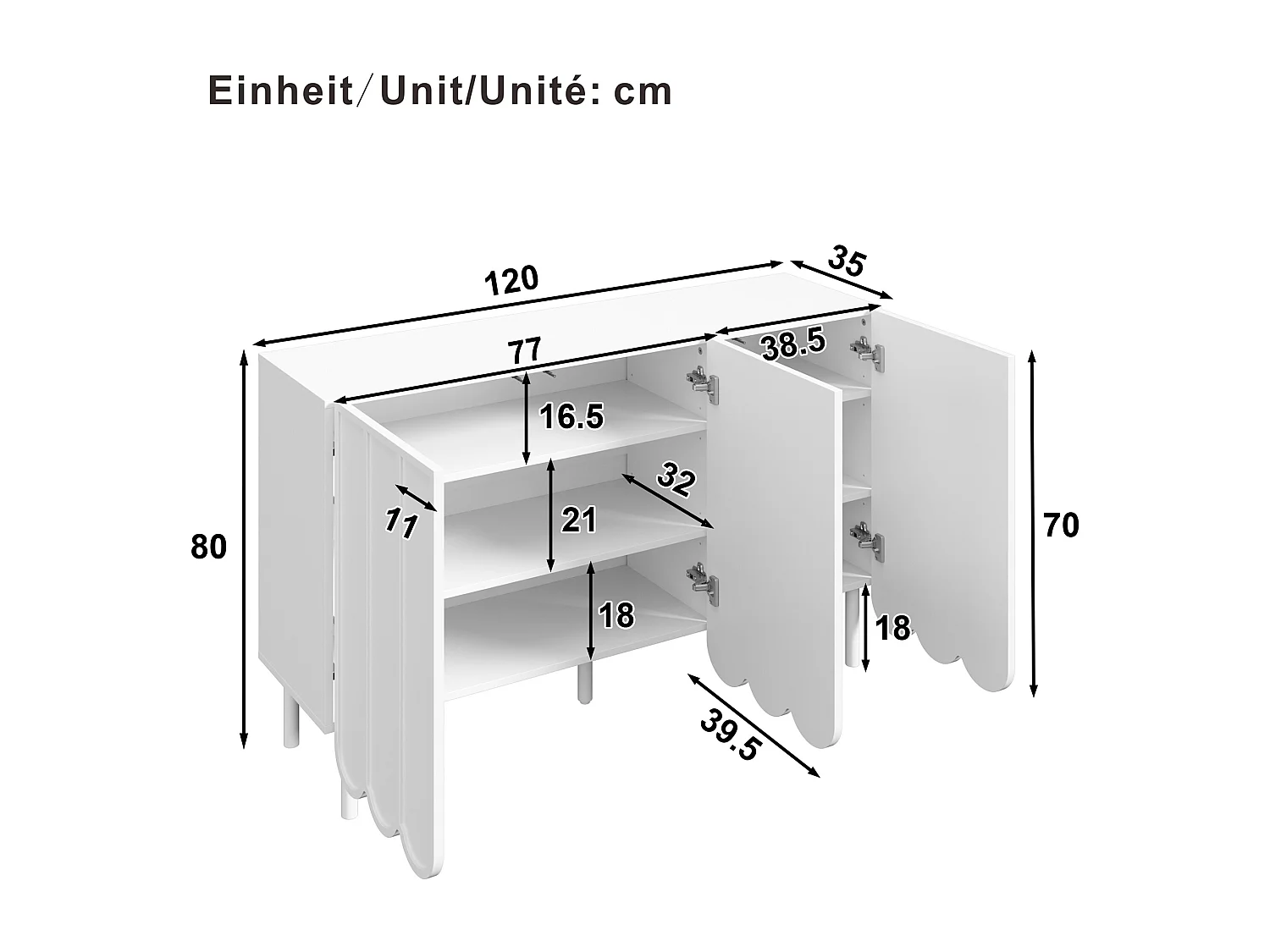 Einheit/Unit/Unité: cm

120

35

77

38.5

16.5

32

11

21

80

70

18

18

39.5