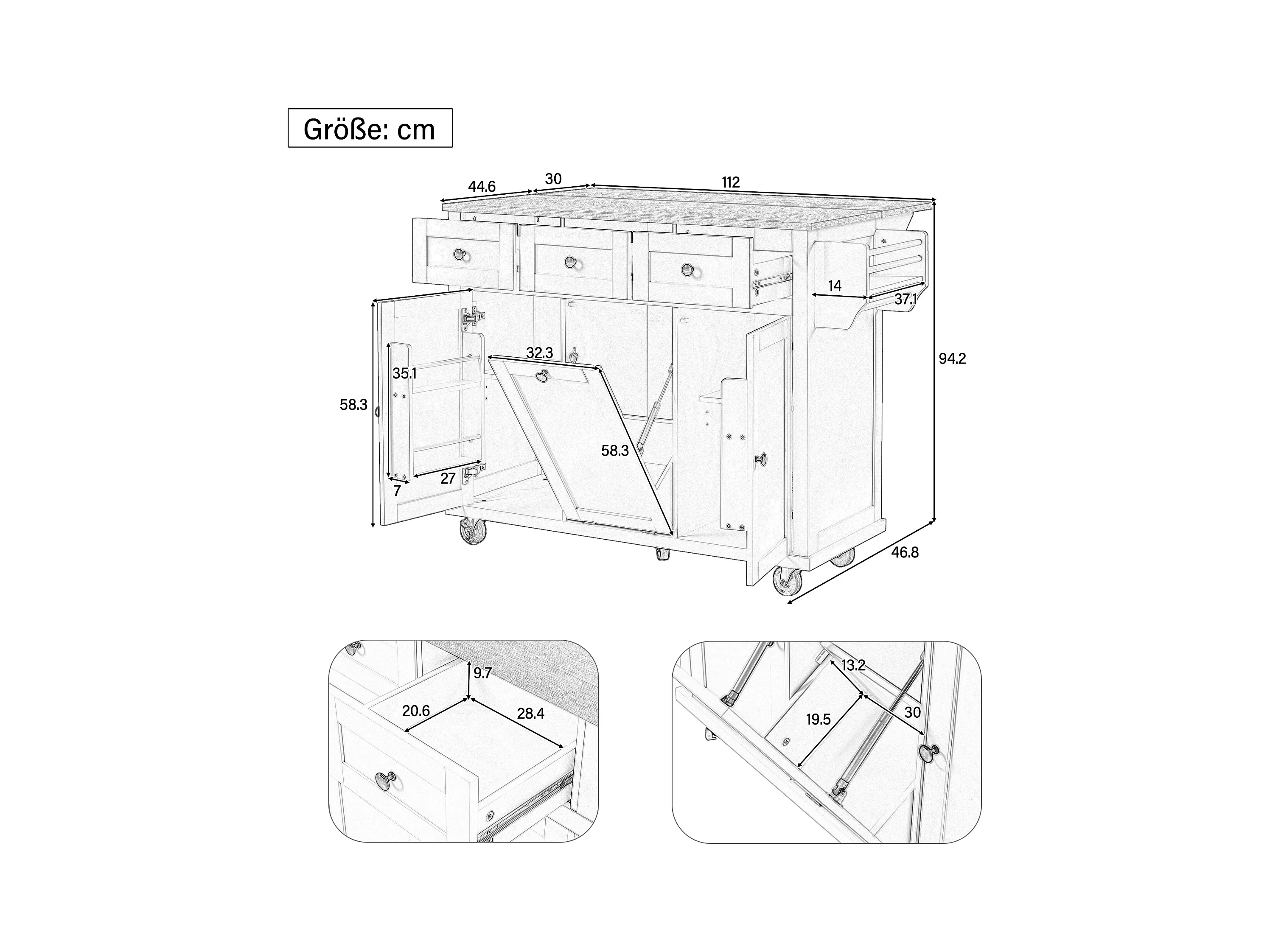 Größe: cm

44.6
30
112
14
37.1
94.2
32.3
35.1
58.3
58.3
7
27
46.8

9.7
20.6
28.4

13.2
19.5
30