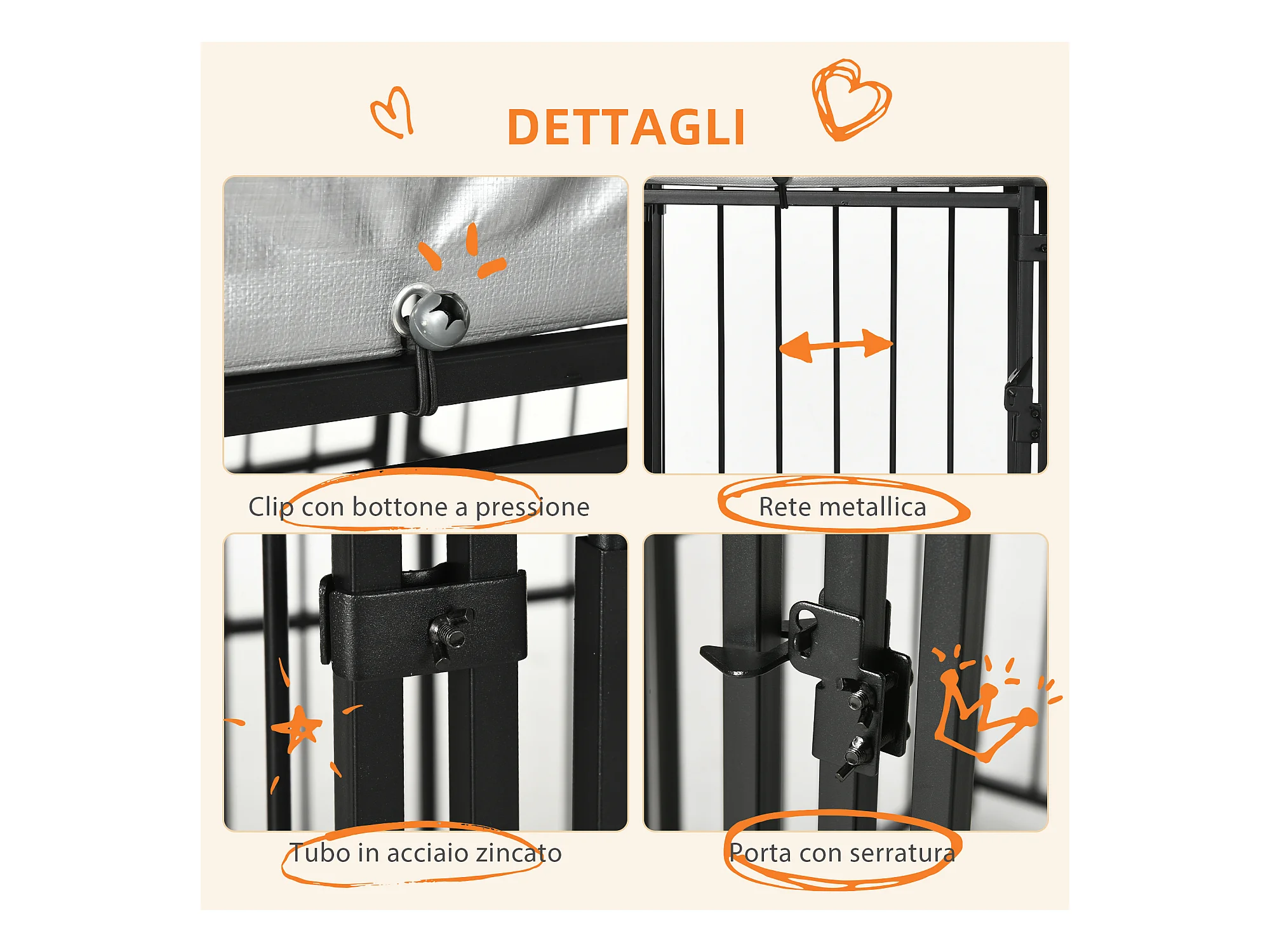 DETTAGLI

Clip con bottone a pressione

Rete metallica

Tubo in acciaio zincato

Porta con serratura