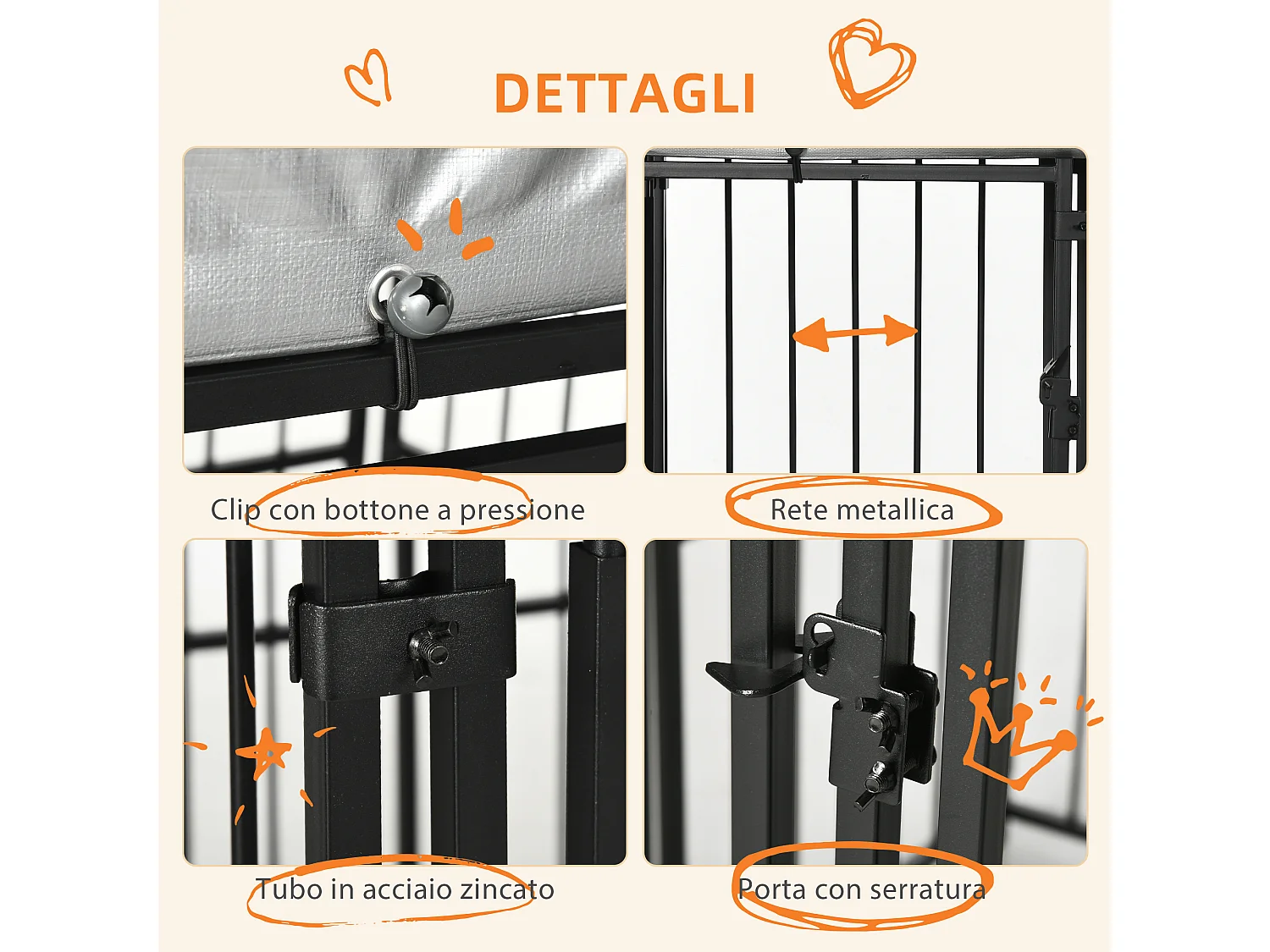 DETTAGLI

Clip con bottone a pressione

Rete metallica

Tubo in acciaio zincato

Porta con serratura