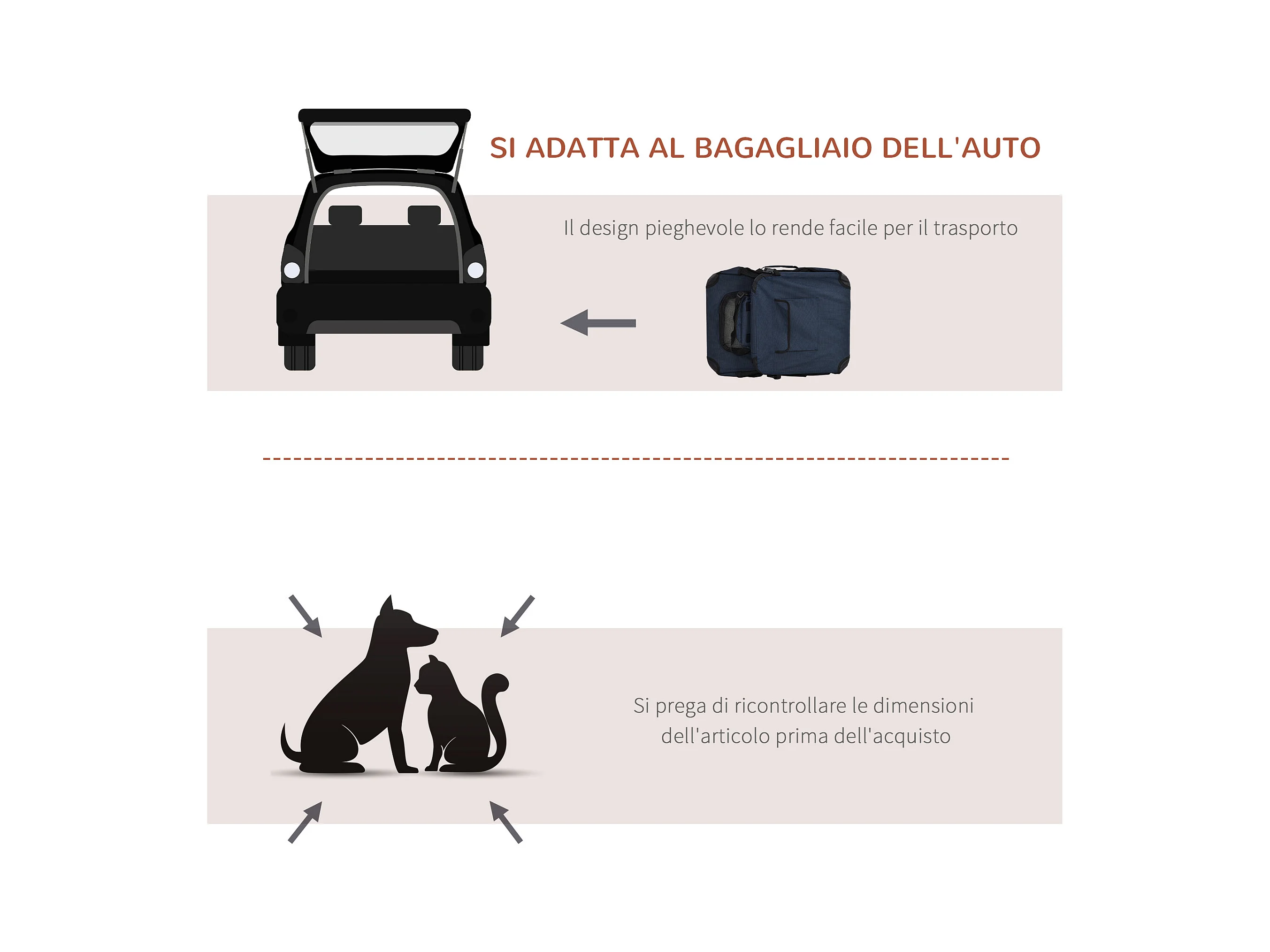 SI ADATTA AL BAGAGLIAIO DELL'AUTO

Il design pieghevole lo rende facile per il trasporto

Si prega di ricontrollare le dimensioni dell'articolo prima dell'acquisto