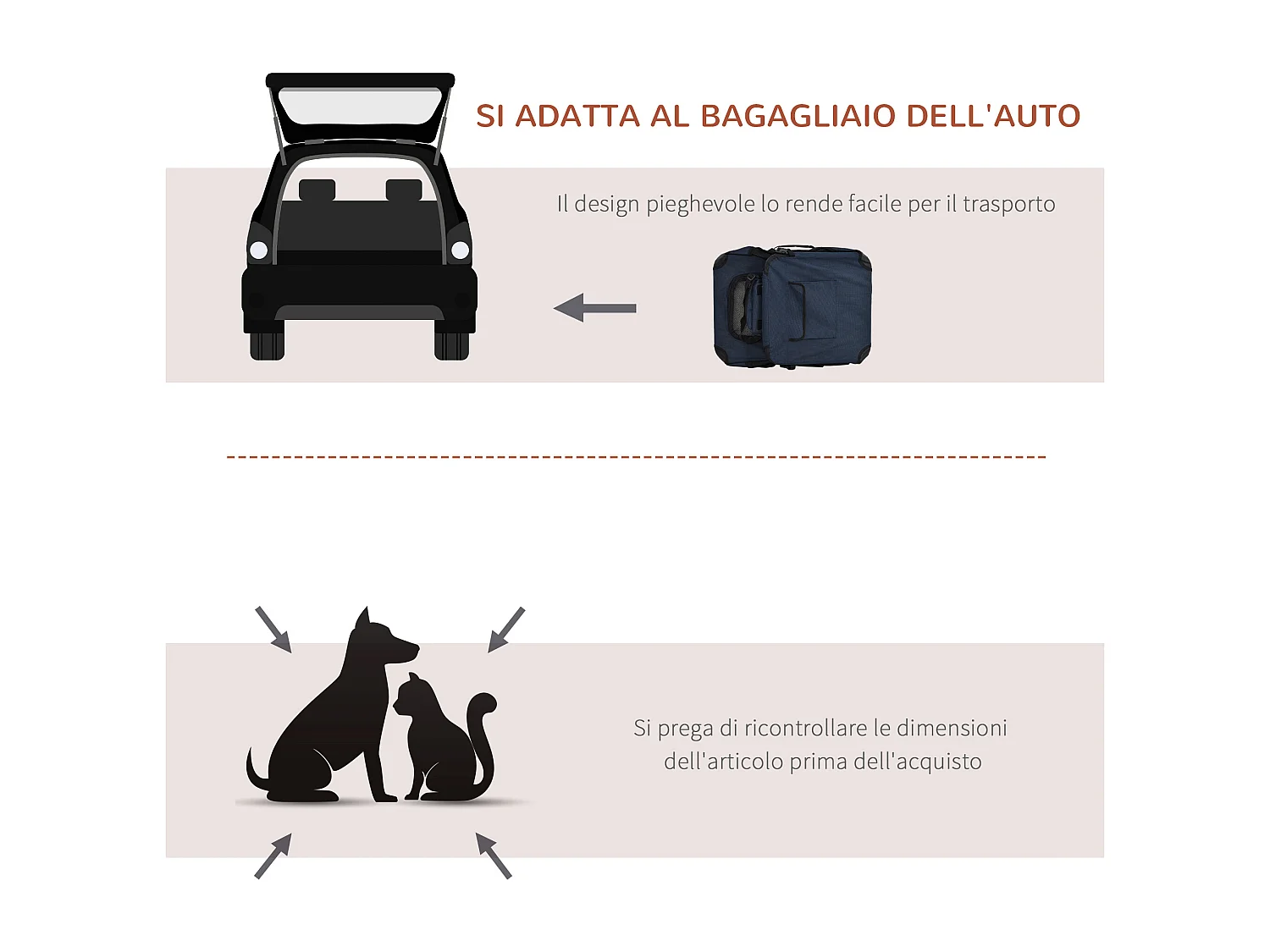 SI ADATTA AL BAGAGLIAIO DELL'AUTO

Il design pieghevole lo rende facile per il trasporto

Si prega di ricontrollare le dimensioni dell'articolo prima dell'acquisto