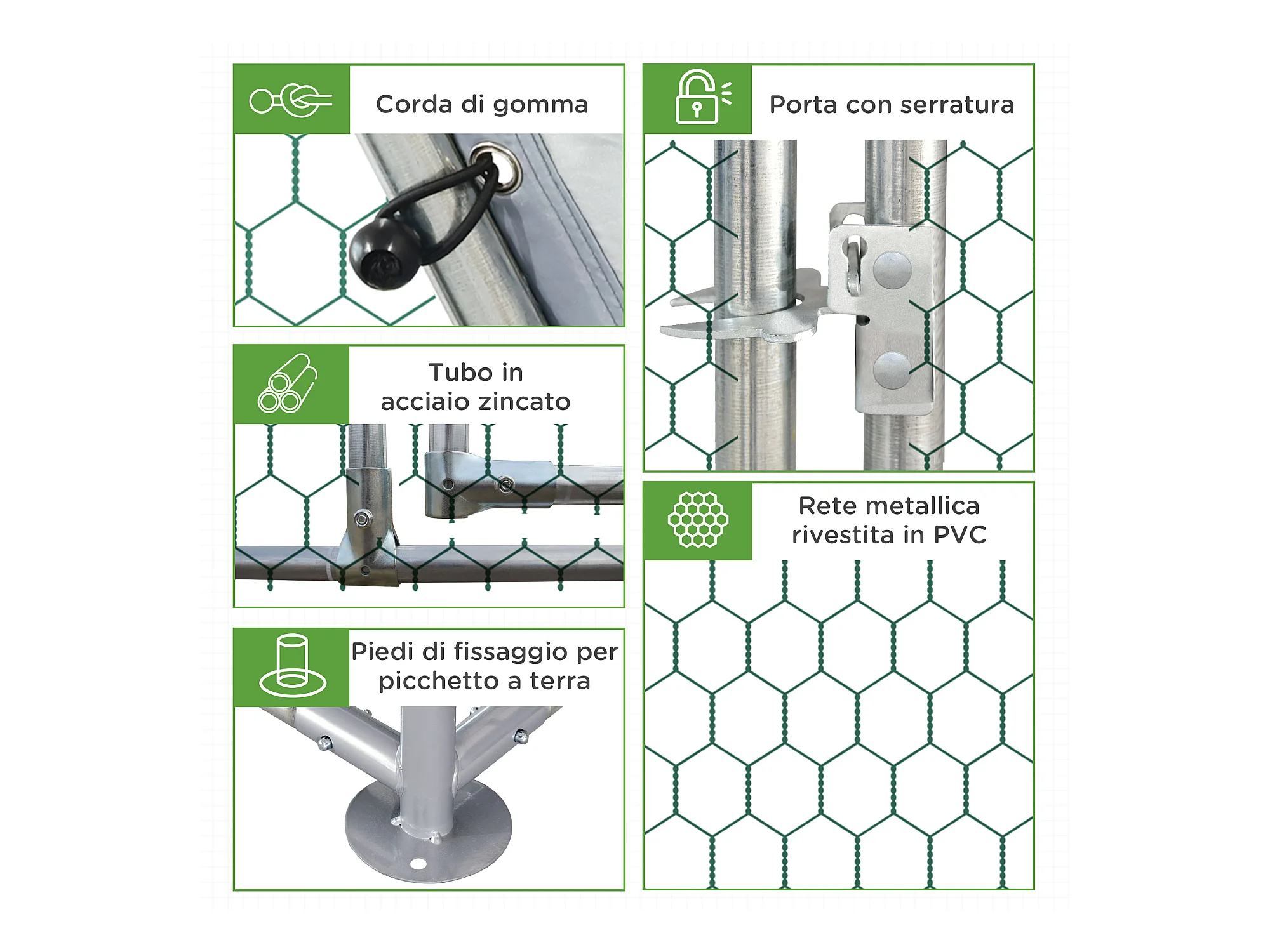 Corda di gomma

Tubo in acciaio zincato

Piedi di fissaggio per picchetto a terra

Porta con serratura

Rete metallica rivestita in PVC