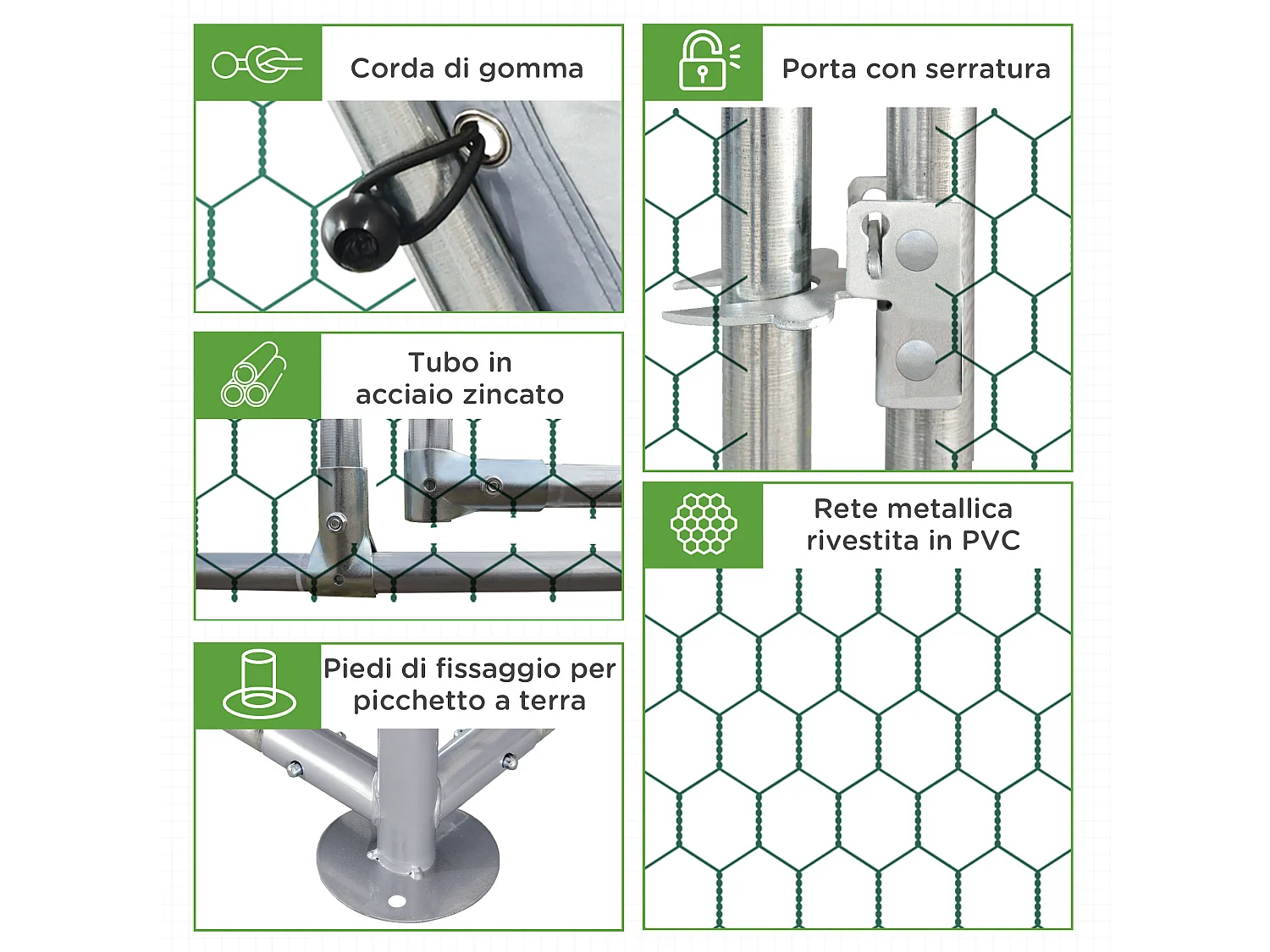 Corda di gomma

Tubo in acciaio zincato

Piedi di fissaggio per picchetto a terra

Porta con serratura

Rete metallica rivestita in PVC