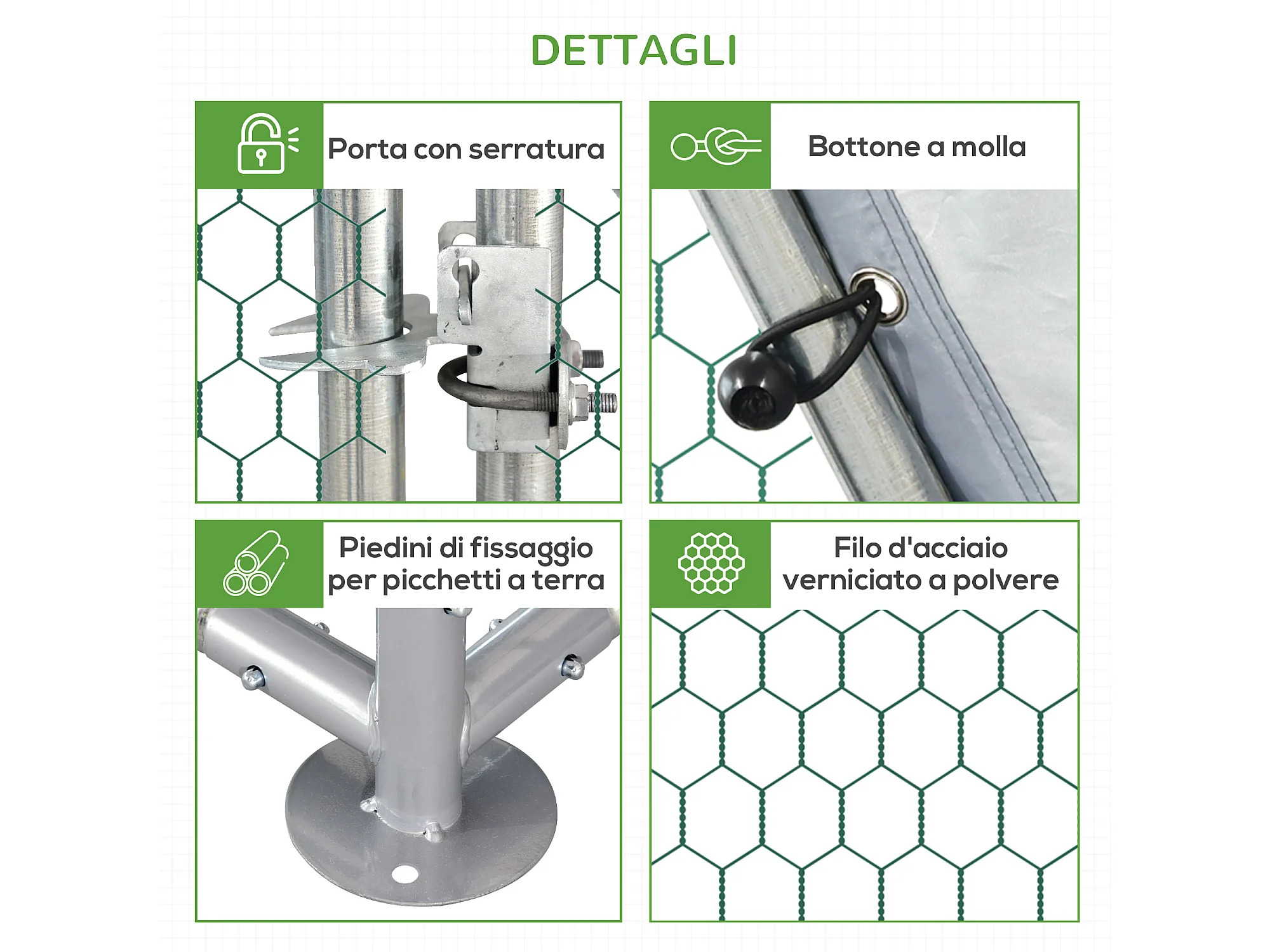 DETTAGLI

Porta con serratura

Bottone a molla

Piedini di fissaggio per picchetti a terra

Filo d'acciaio verniciato a polvere