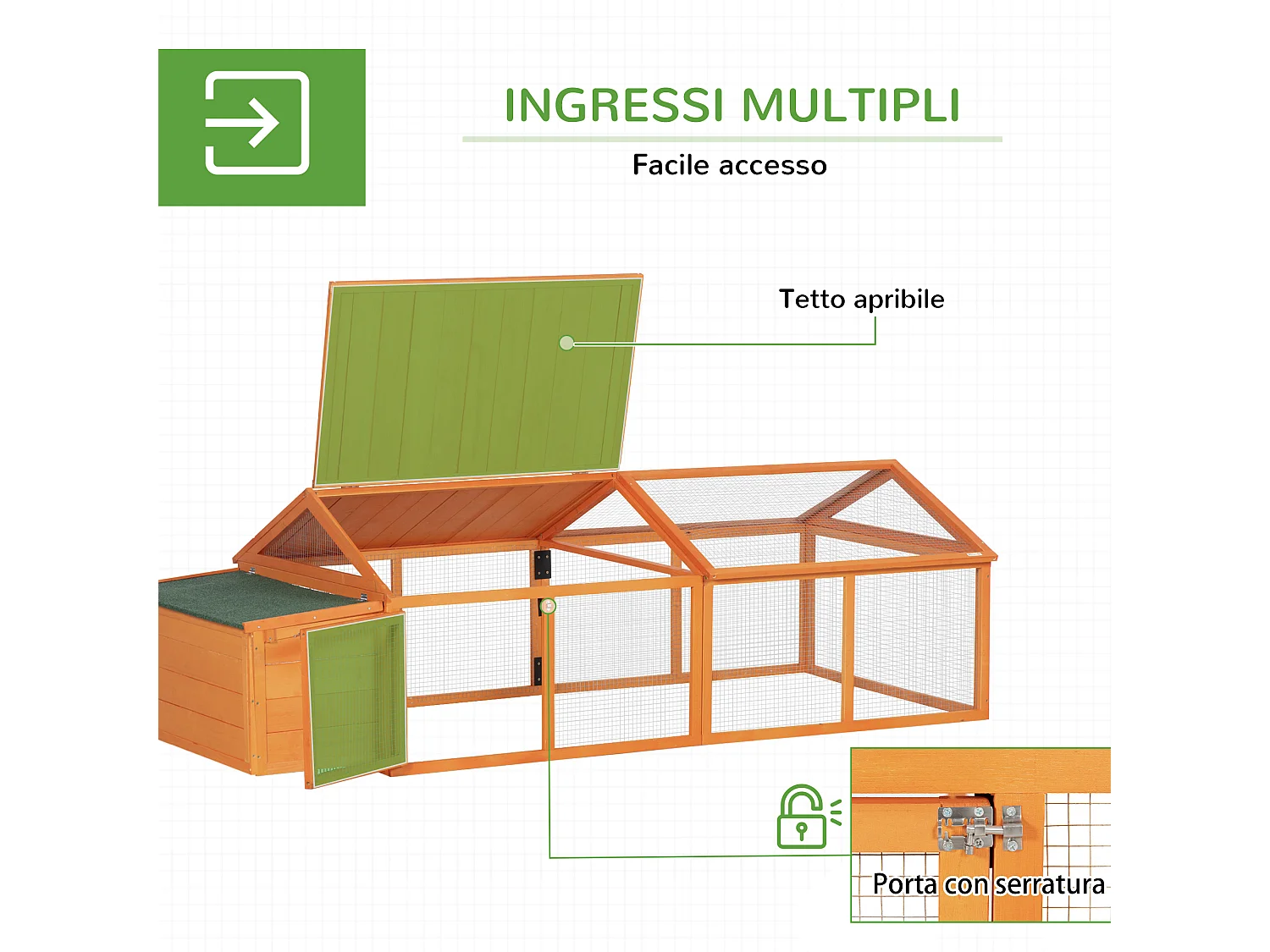 INGRESSI MULTIPLI

Facile accesso

Tetto apribile

Porta con serratura