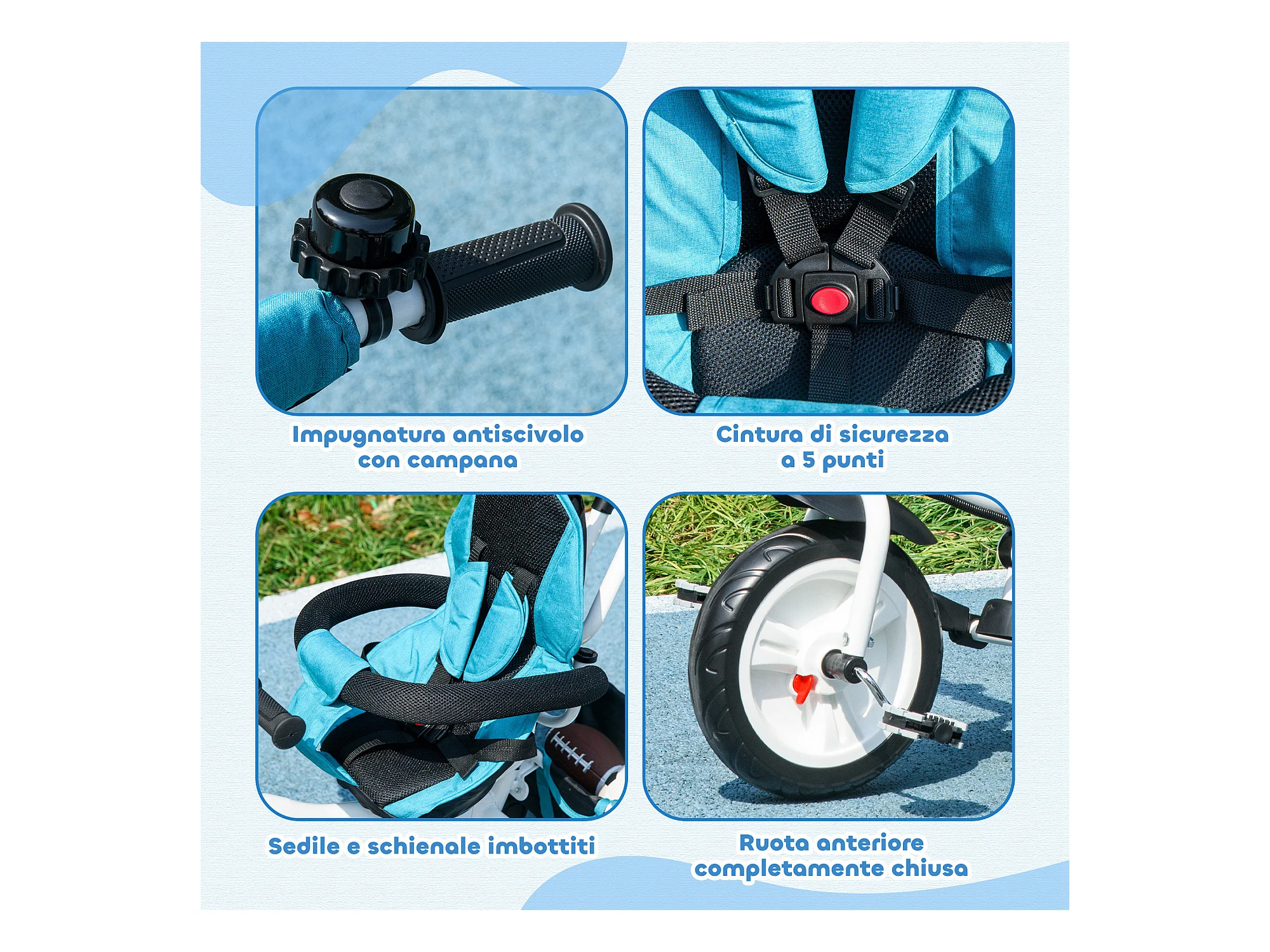 Impugnatura antiscivolo con campana

Cintura di sicurezza a 5 punti

Sedile e schienale imbottiti

Ruota anteriore completamente chiusa