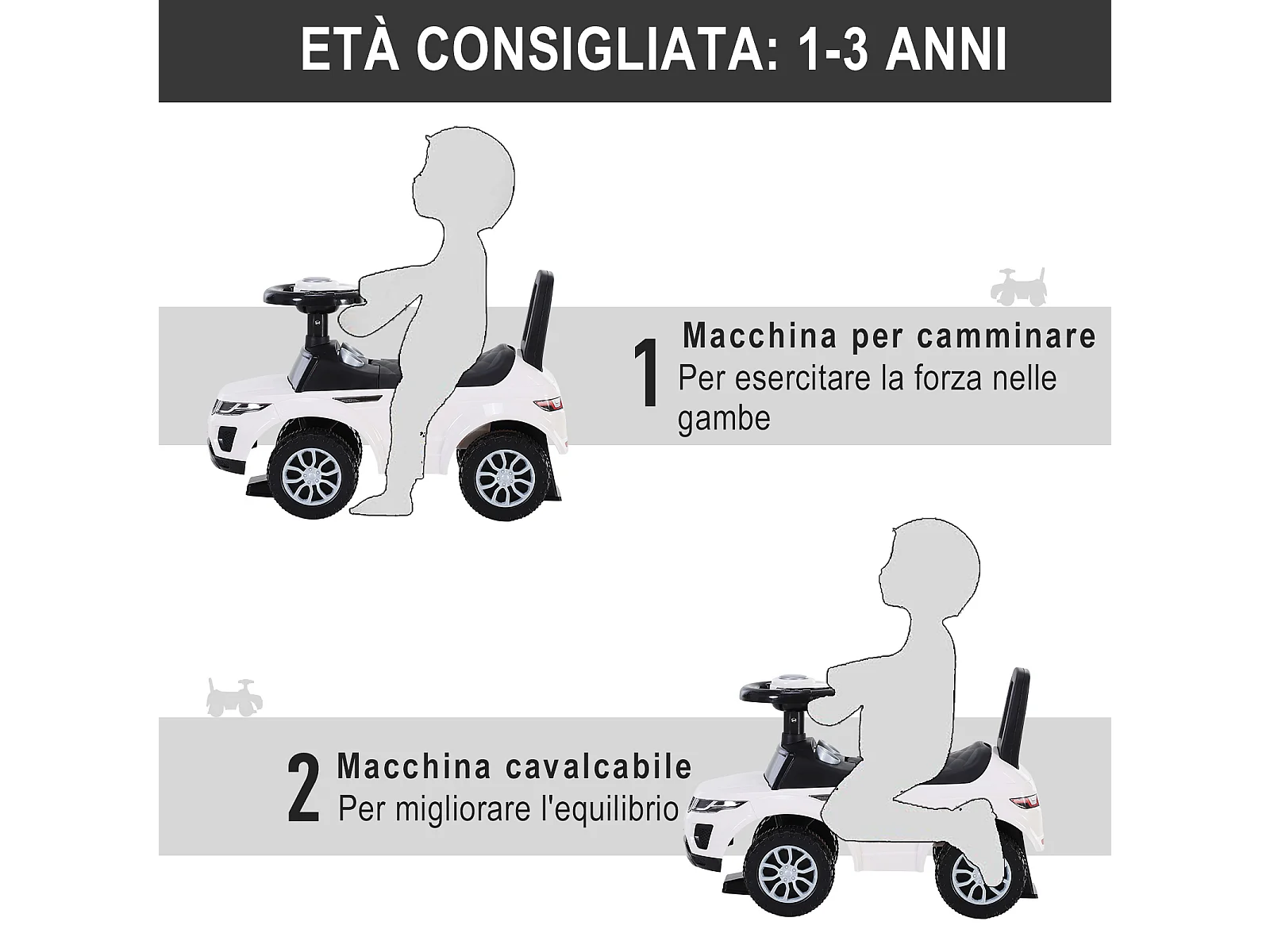 ETÀ CONSIGLIATA: 1-3 ANNI

1 Macchina per camminare
Per esercitare la forza nelle gambe

2 Macchina cavalcabile
Per migliorare l'equilibrio