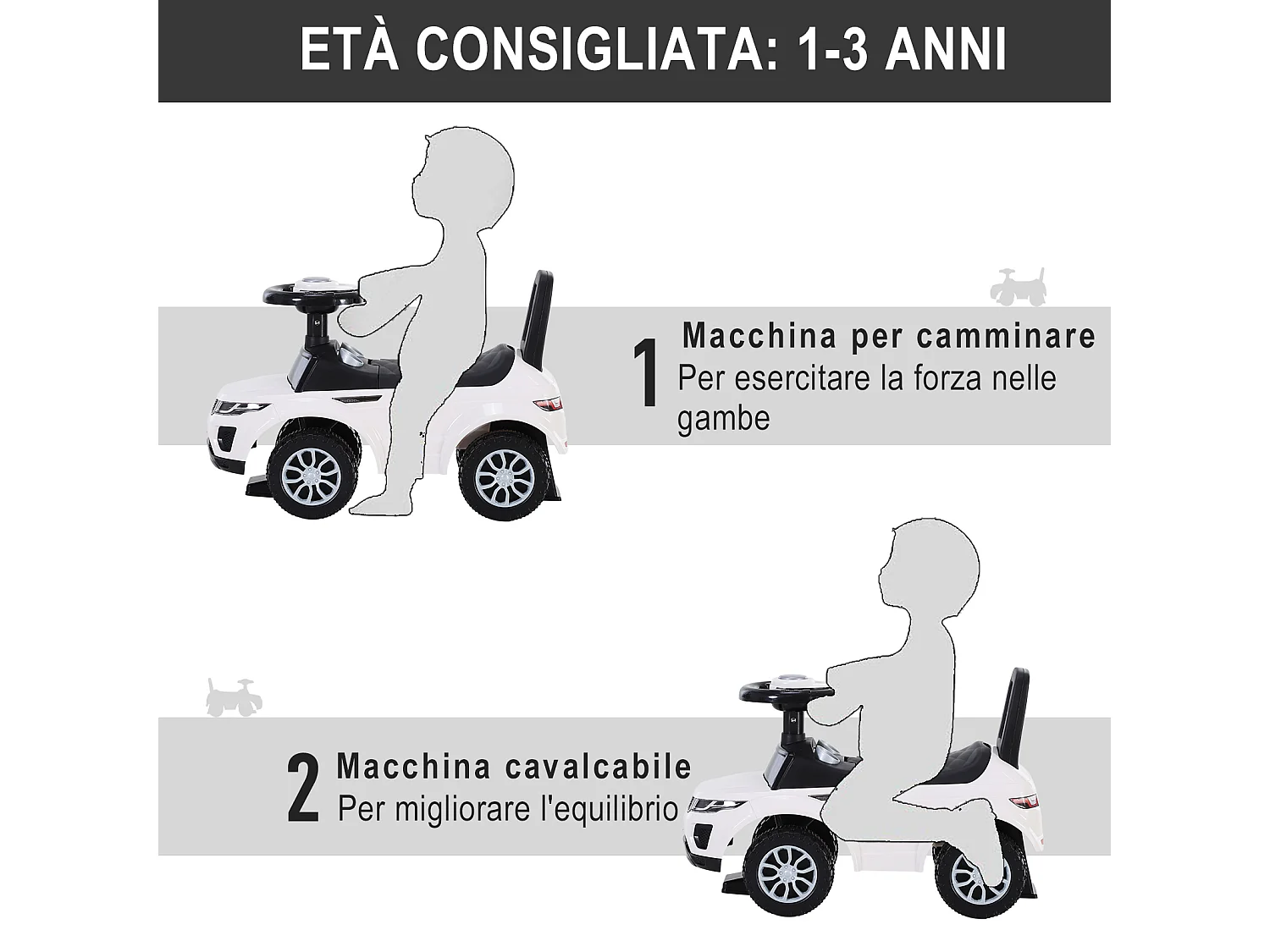 ETÀ CONSIGLIATA: 1-3 ANNI

1 Macchina per camminare
Per esercitare la forza nelle gambe

2 Macchina cavalcabile
Per migliorare l'equilibrio