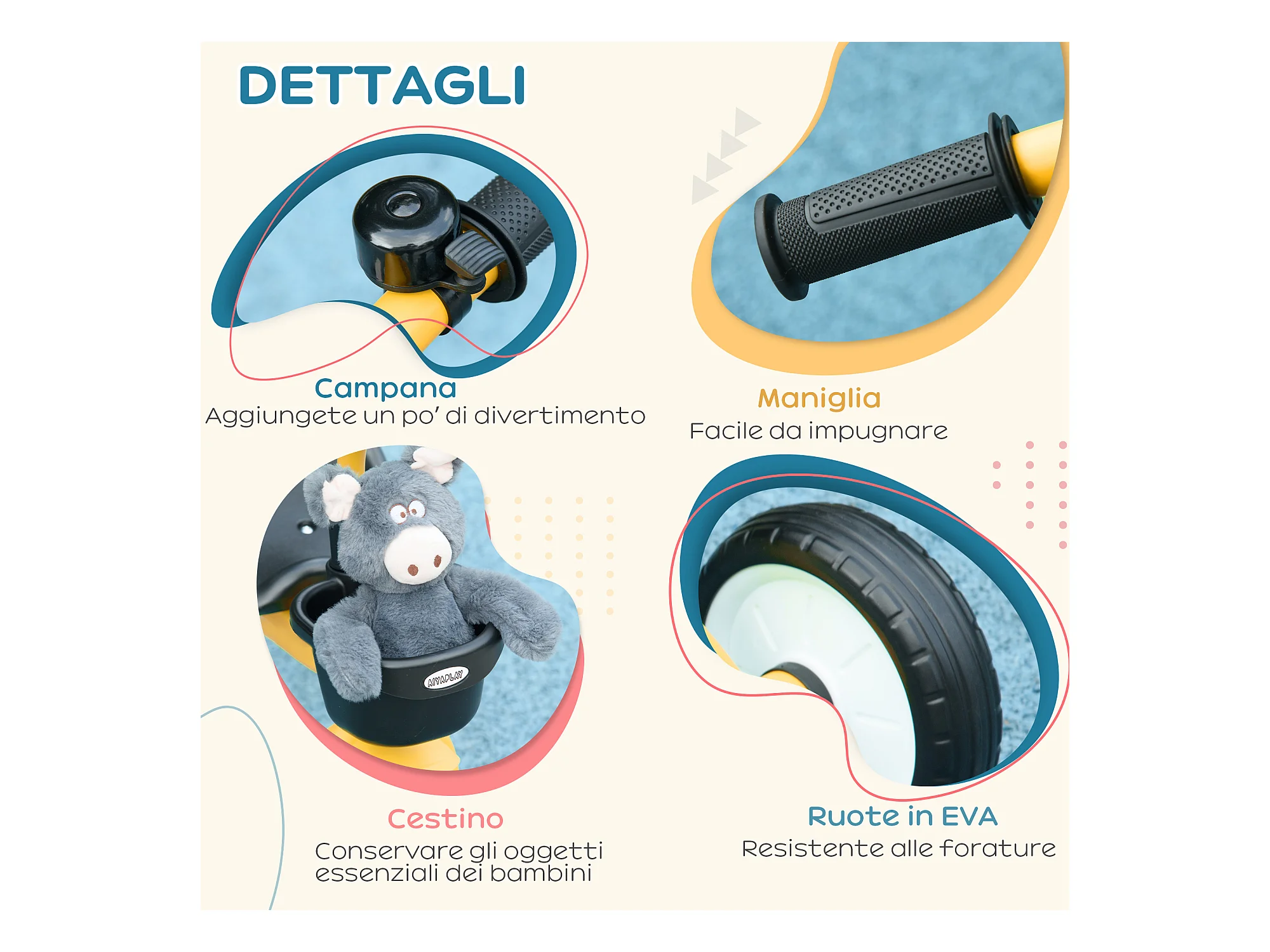 DETTAGLI

Campana
Aggiungete un po' di divertimento

Maniglia
Facile da impugnare

AIYAPLAY

Cestino
Conservare gli oggetti essenziali dei bambini

Ruote in EVA
Resistente alle forature