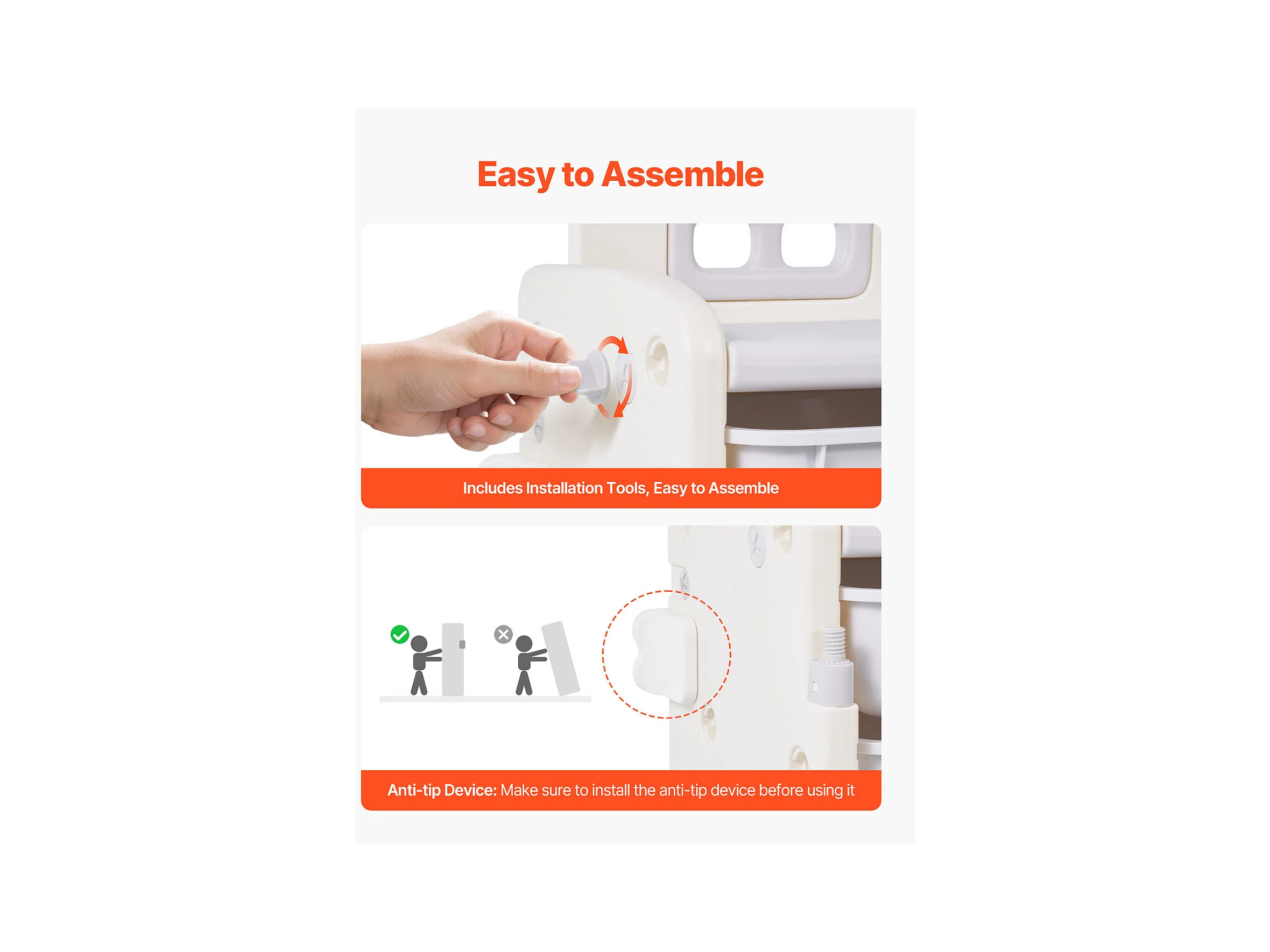 Easy to Assemble

Includes Installation Tools, Easy to Assemble

Anti-tip Device: Make sure to install the anti-tip device before using it