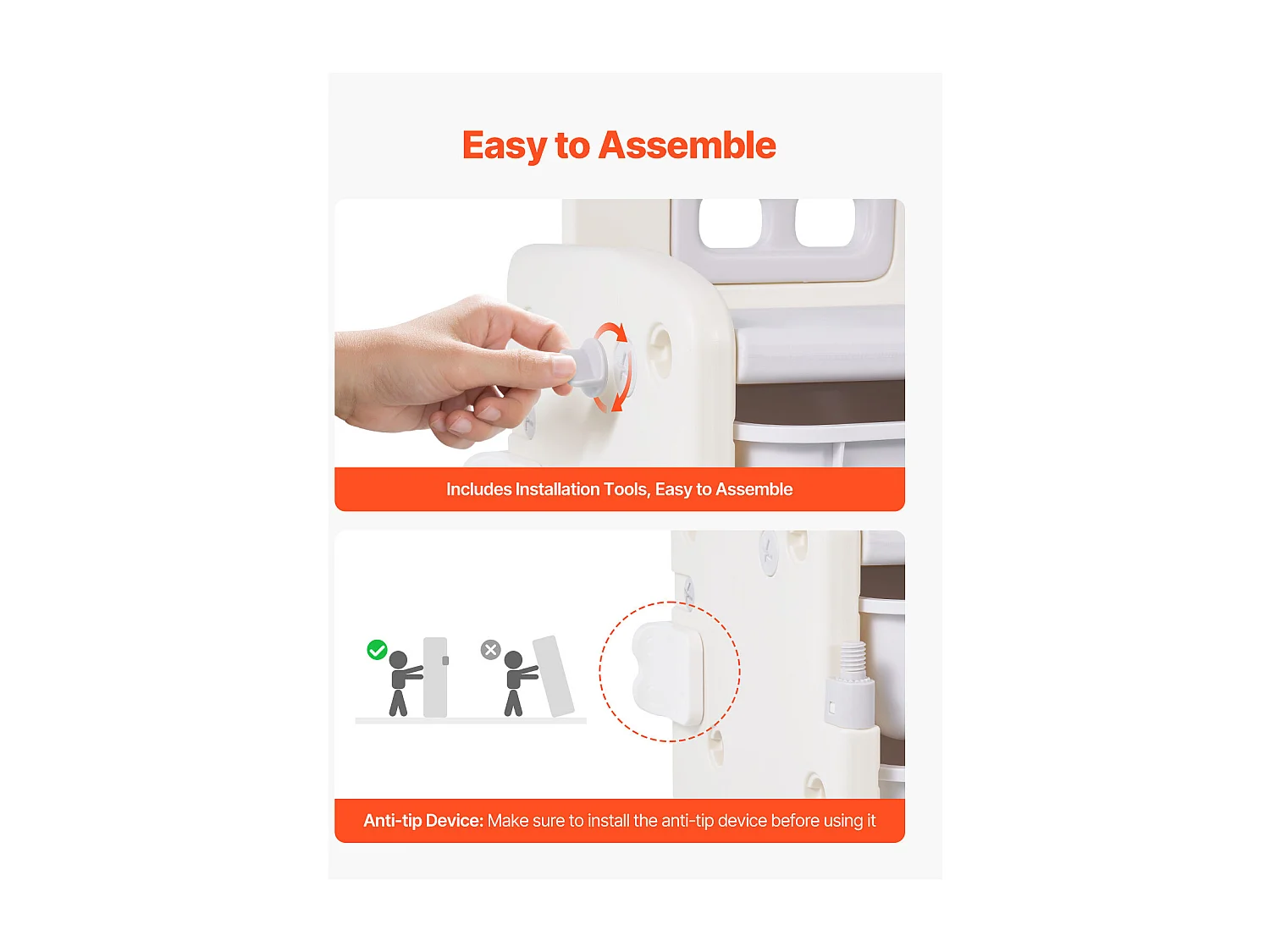 Easy to Assemble

Includes Installation Tools, Easy to Assemble

Anti-tip Device: Make sure to install the anti-tip device before using it