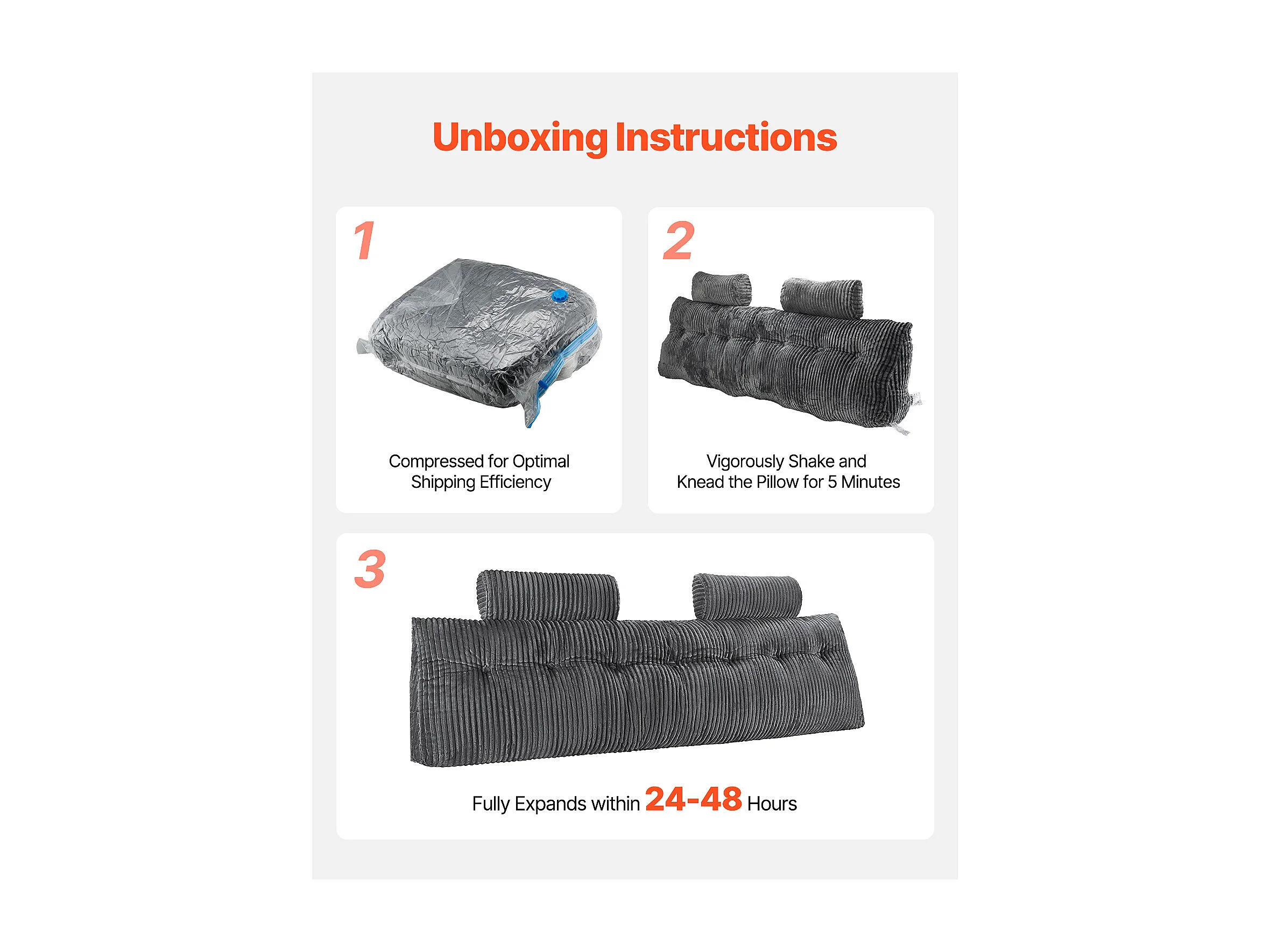 Unboxing Instructions

1

Compressed for Optimal Shipping Efficiency

2

Vigorously Shake and Knead the Pillow for 5 Minutes

3

Fully Expands within 24-48 Hours