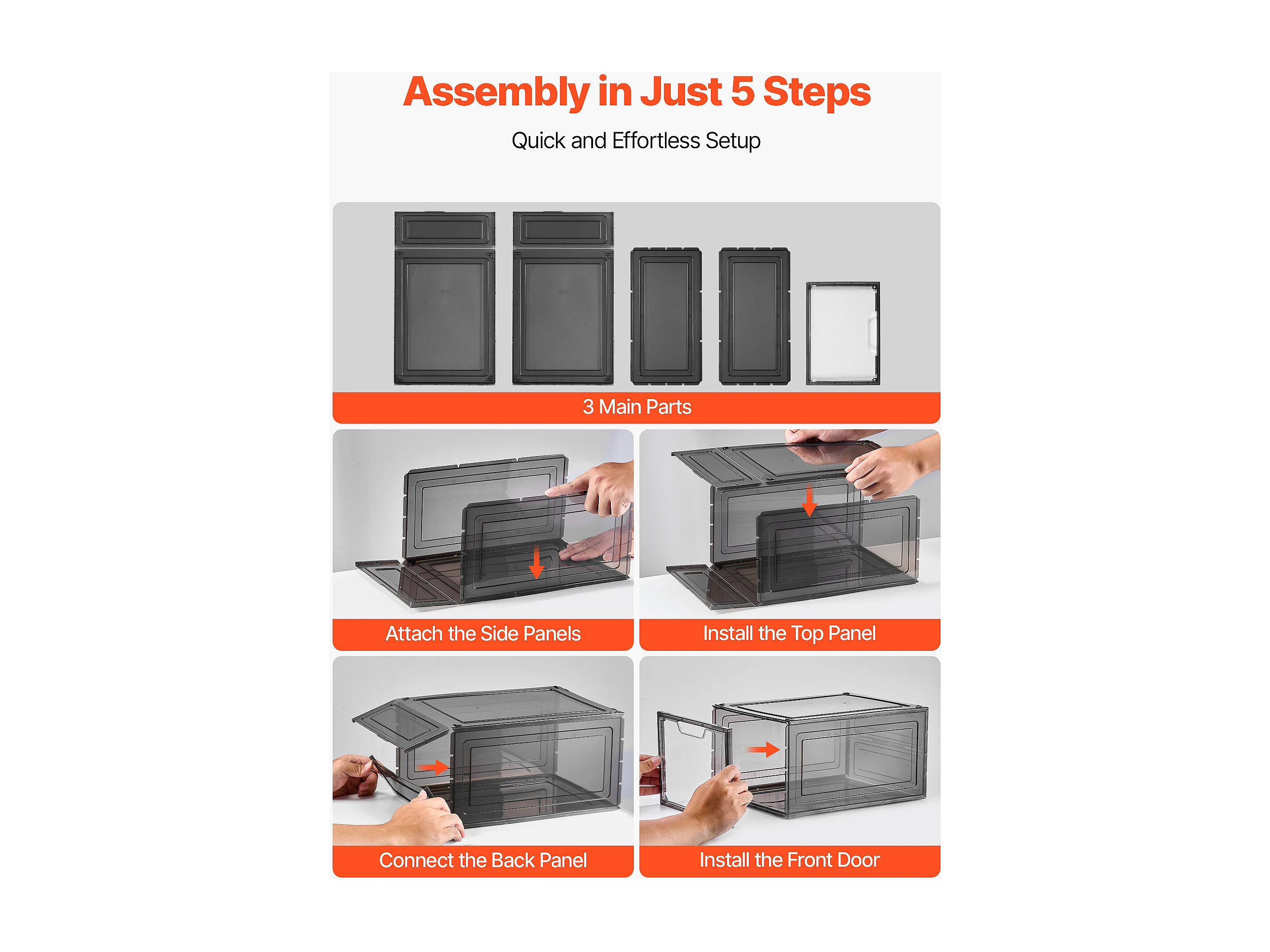 Assembly in Just 5 Steps

Quick and Effortless Setup

3 Main Parts

Attach the Side Panels

Install the Top Panel

Connect the Back Panel

Install the Front Door