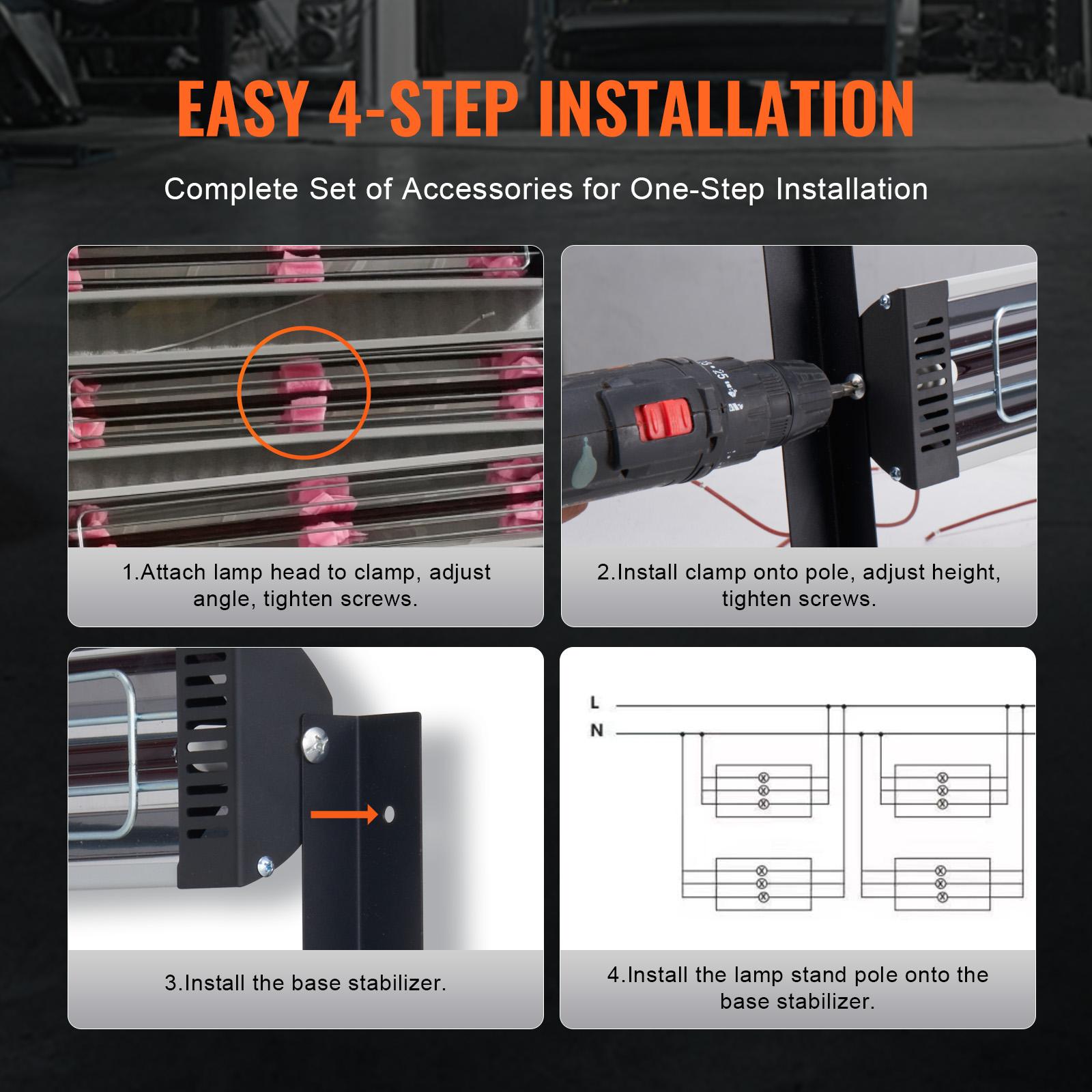 EASY 4-STEP INSTALLATION

Complete Set of Accessories for One-Step Installation

1.Attach lamp head to clamp, adjust angle, tighten screws.

2.Install clamp onto pole, adjust height, tighten screws.

3.Install the base stabilizer.

L
N

4.Install the lamp stand pole onto the base stabilizer.