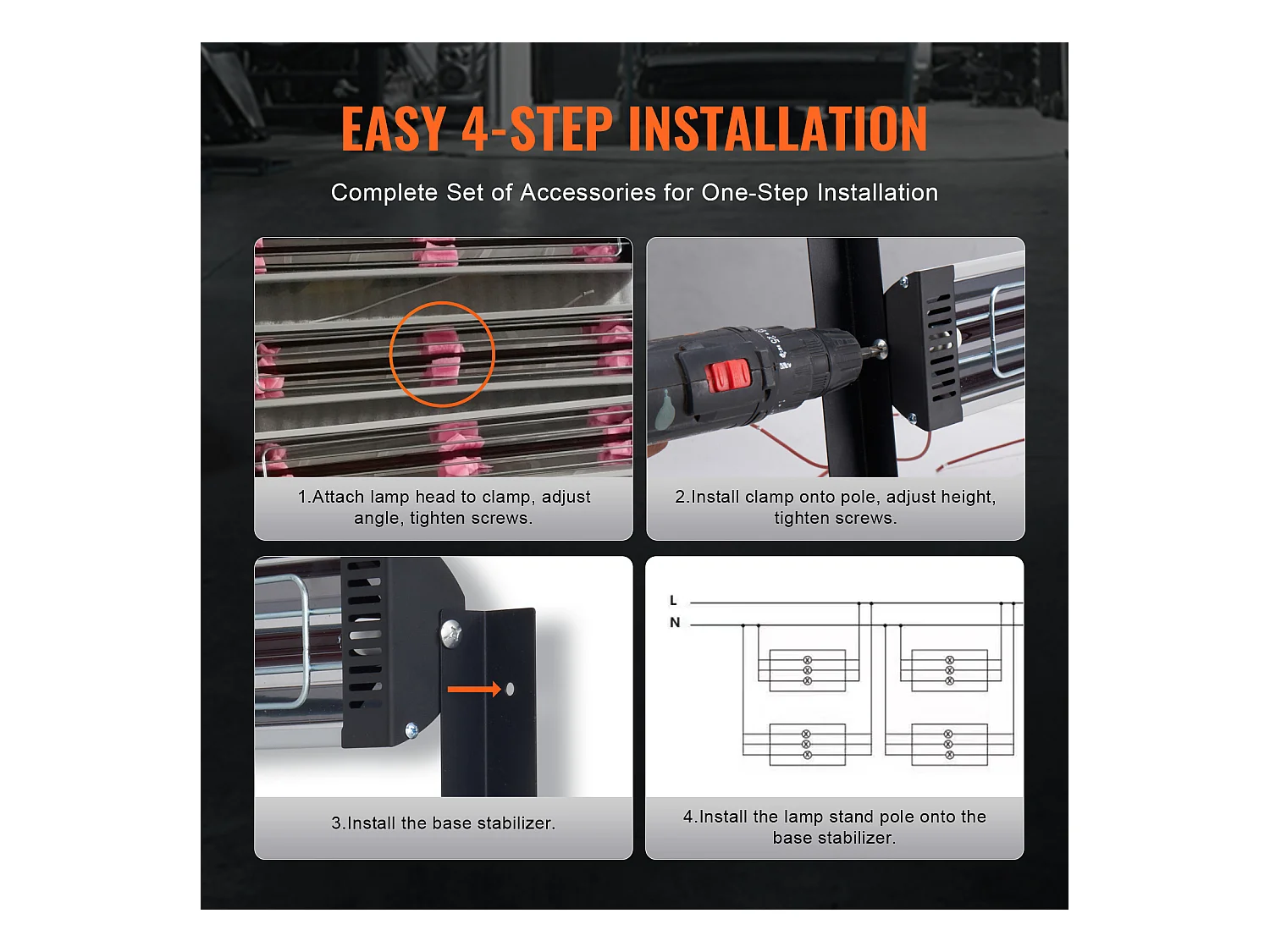 EASY 4-STEP INSTALLATION

Complete Set of Accessories for One-Step Installation

1.Attach lamp head to clamp, adjust angle, tighten screws.

2.Install clamp onto pole, adjust height, tighten screws.

3.Install the base stabilizer.

L
N

4.Install the lamp stand pole onto the base stabilizer.