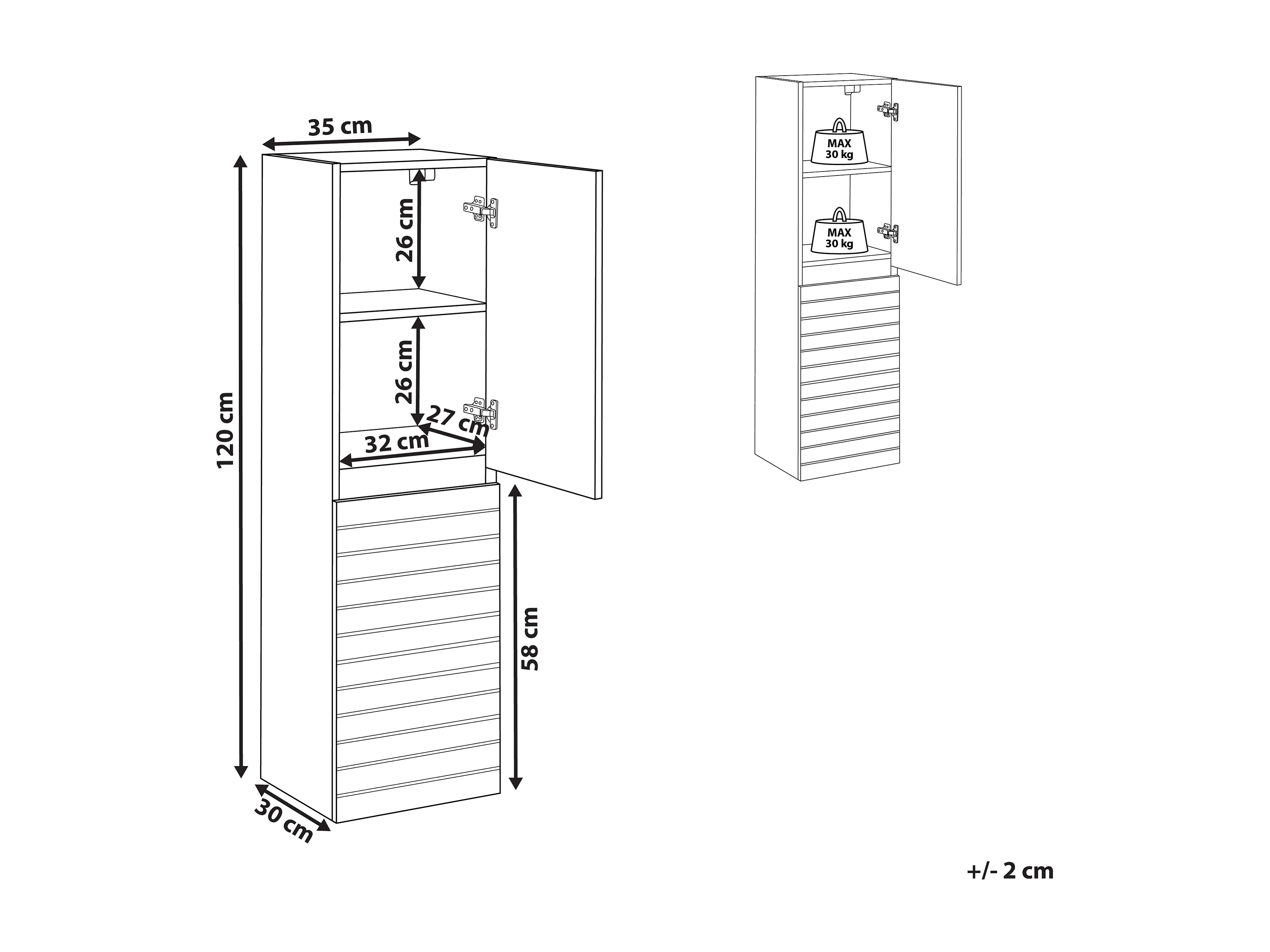 35 cm

120 cm

26 cm

26 cm

27 cm

32 cm

58 cm

30 cm

MAX
30 kg

MAX
30 kg

+/- 2 cm