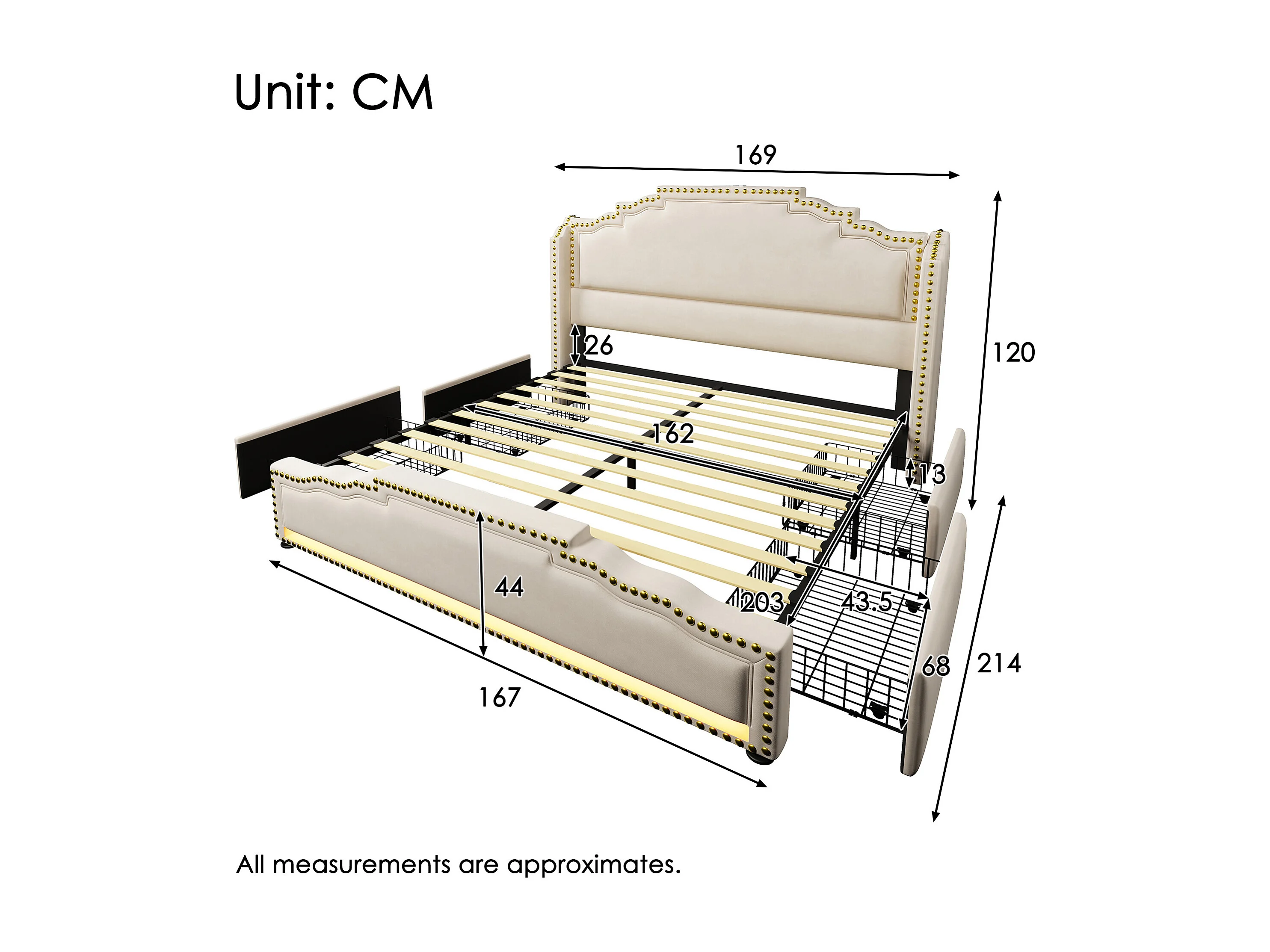 Unit: CM

169

120

26

162

13

44

203

43.5

68

214

167

All measurements are approximates.