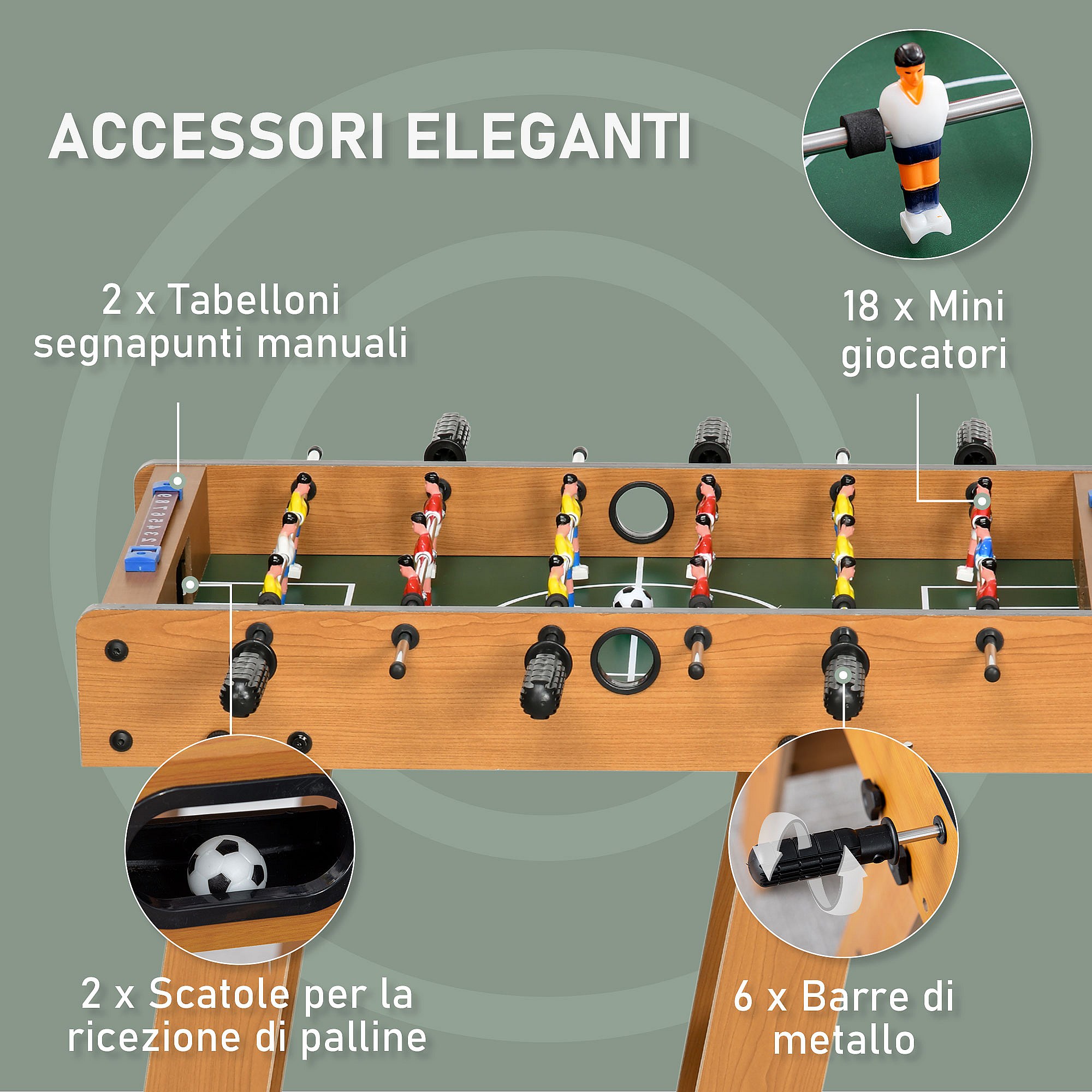 ACCESSORI ELEGANTI

2 x Tabelloni segnapunti manuali

18 x Mini giocatori

2 x Scatole per la ricezione di palline

6 x Barre di metallo