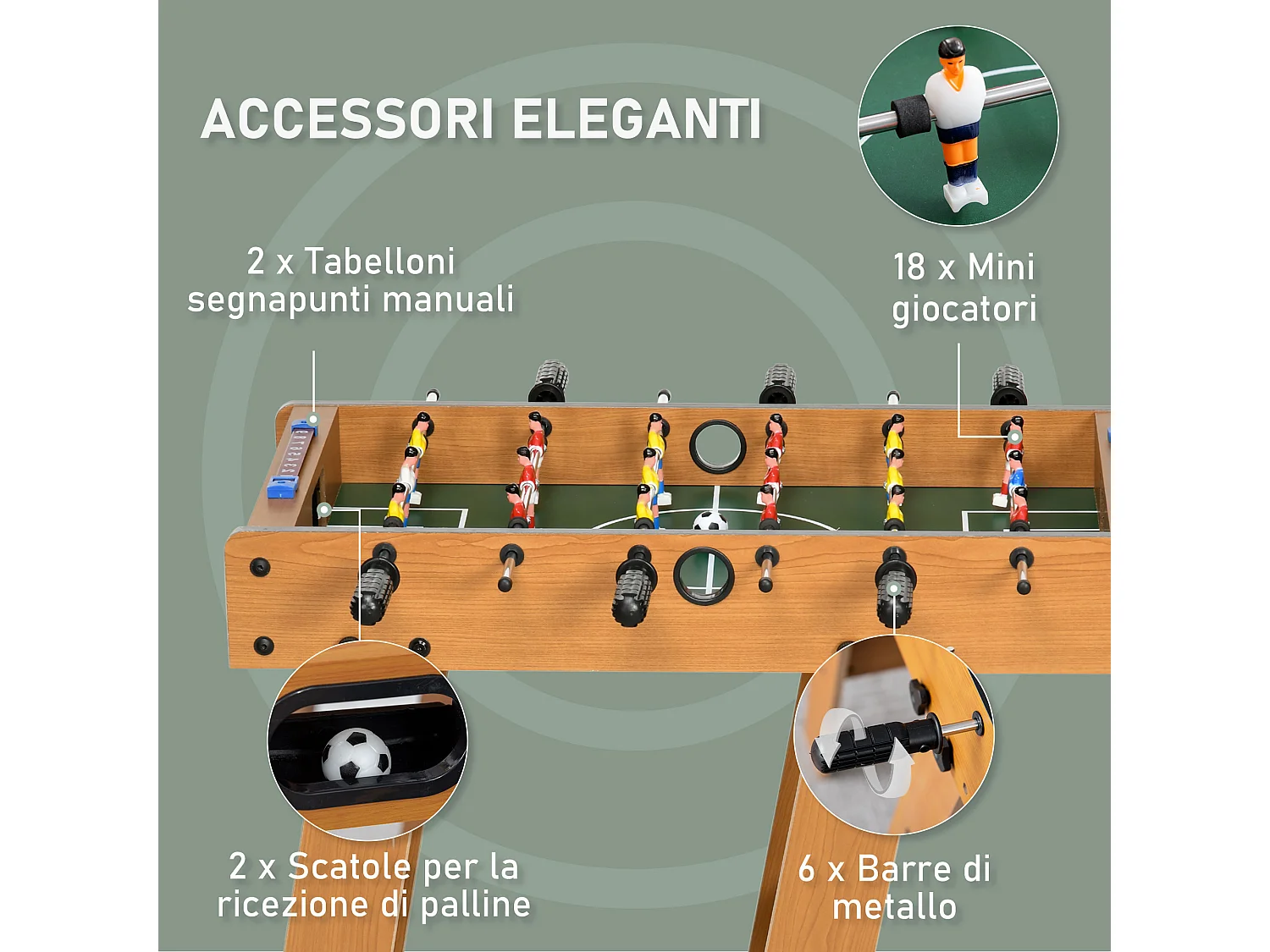 ACCESSORI ELEGANTI

2 x Tabelloni segnapunti manuali

18 x Mini giocatori

2 x Scatole per la ricezione di palline

6 x Barre di metallo