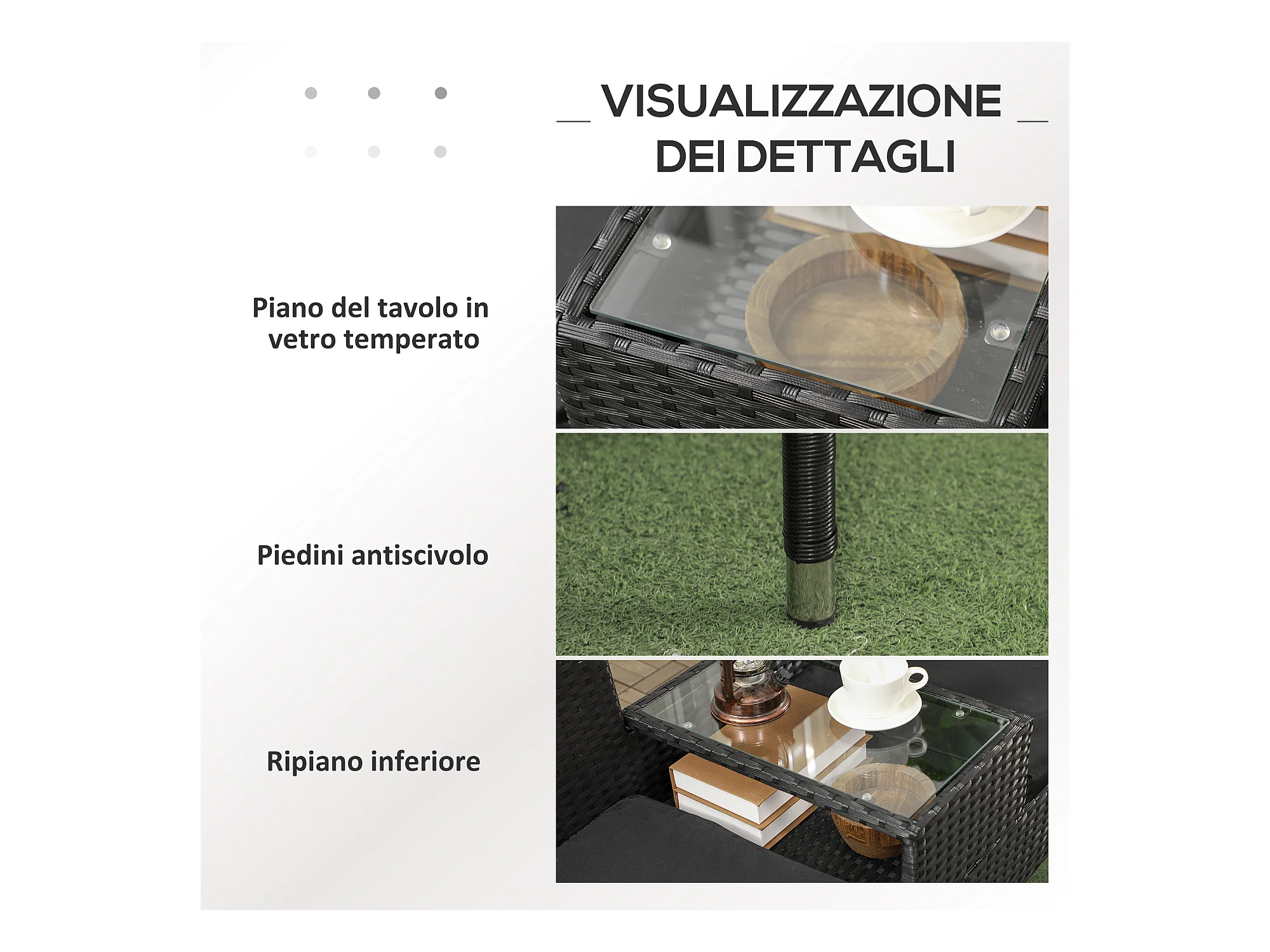 VISUALIZZAZIONE DEI DETTAGLI

Piano del tavolo in vetro temperato

Piedini antiscivolo

Ripiano inferiore