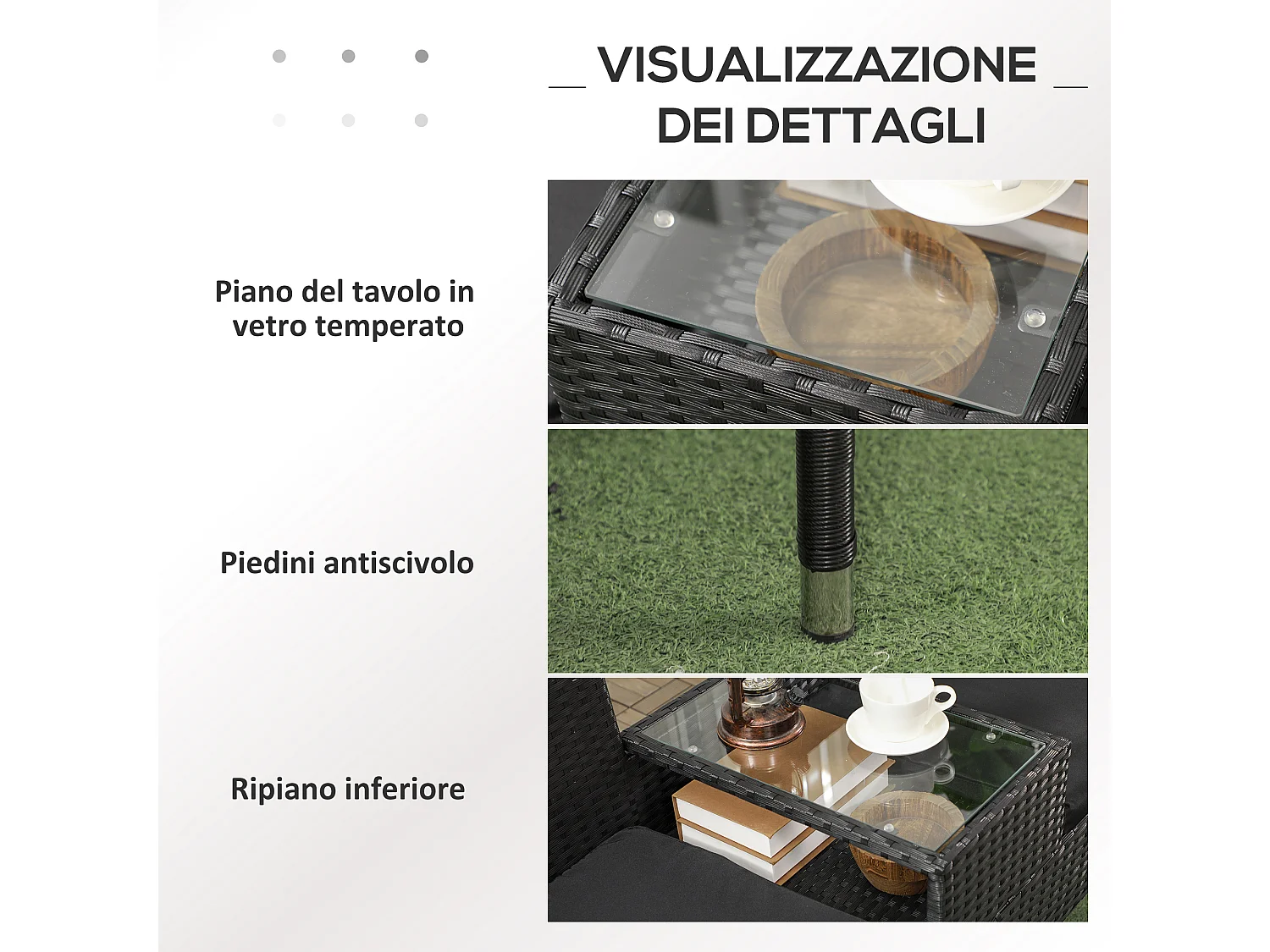 VISUALIZZAZIONE DEI DETTAGLI

Piano del tavolo in vetro temperato

Piedini antiscivolo

Ripiano inferiore