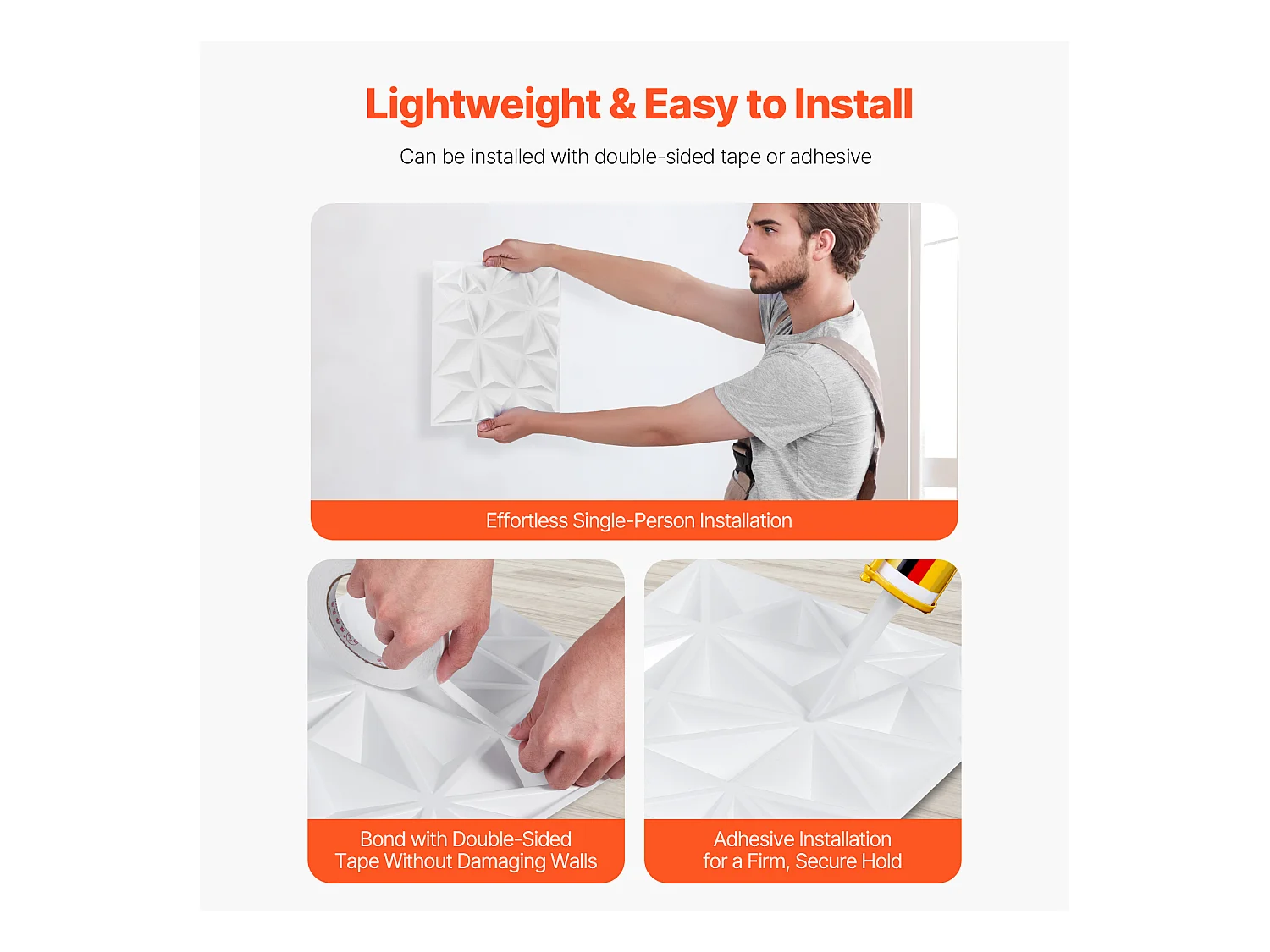 Lightweight & Easy to Install

Can be installed with double-sided tape or adhesive

Effortless Single-Person Installation

Bond with Double-Sided Tape Without Damaging Walls

Adhesive Installation for a Firm, Secure Hold