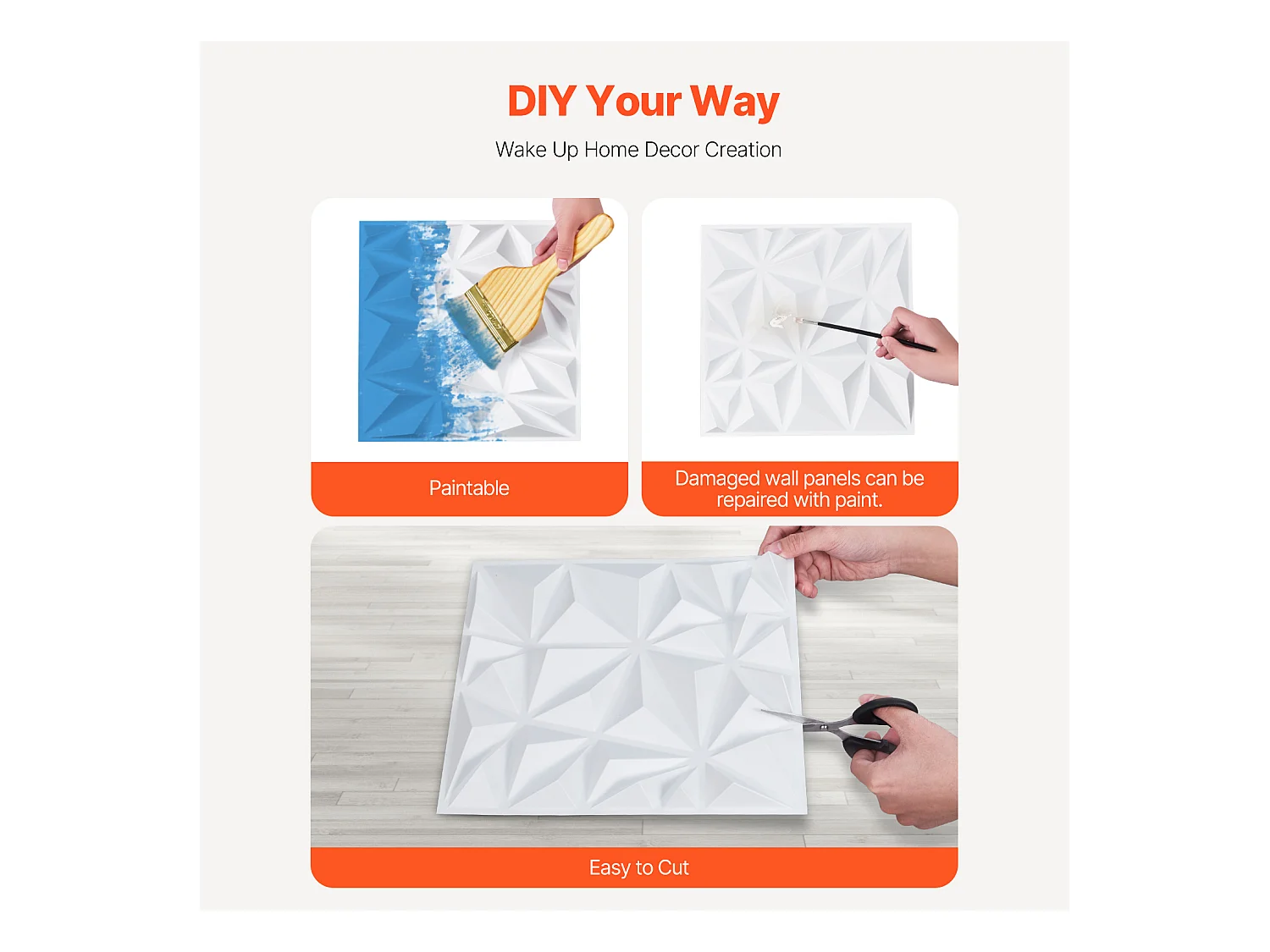 DIY Your Way

Wake Up Home Decor Creation

Paintable

Damaged wall panels can be repaired with paint.

Easy to Cut