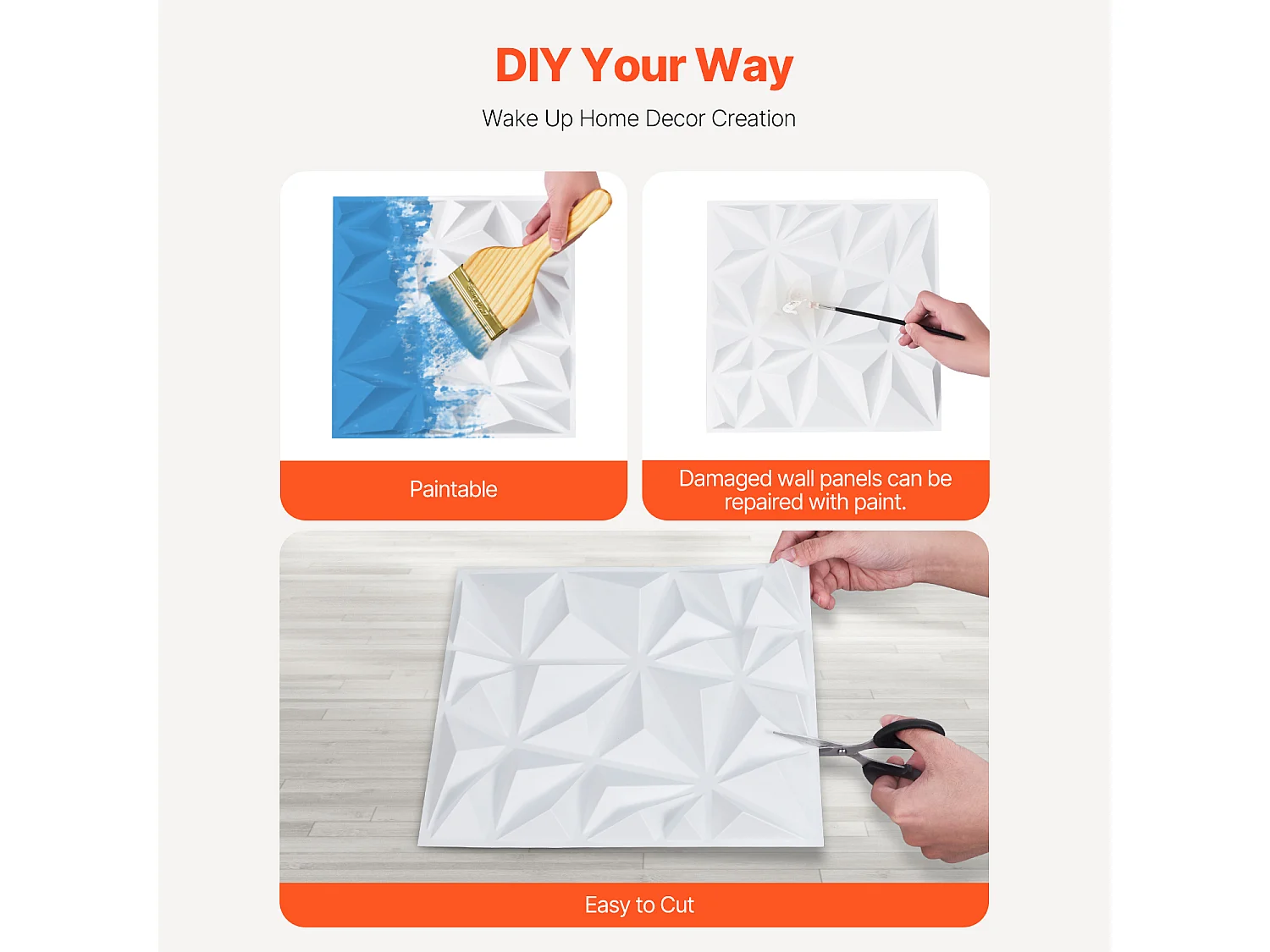 DIY Your Way

Wake Up Home Decor Creation

Paintable

Damaged wall panels can be repaired with paint.

Easy to Cut