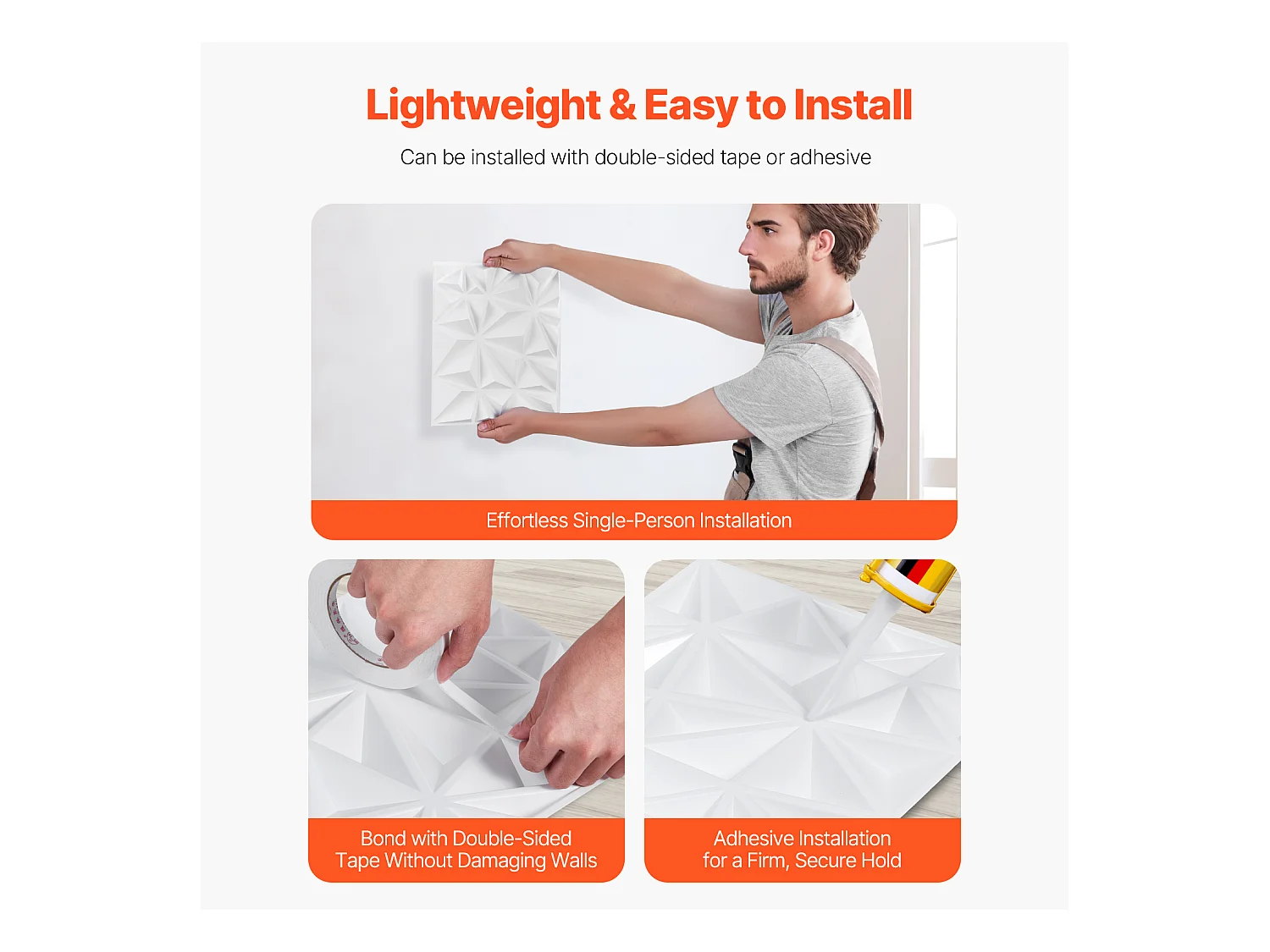 Lightweight & Easy to Install

Can be installed with double-sided tape or adhesive

Effortless Single-Person Installation

Bond with Double-Sided Tape Without Damaging Walls

Adhesive Installation for a Firm, Secure Hold