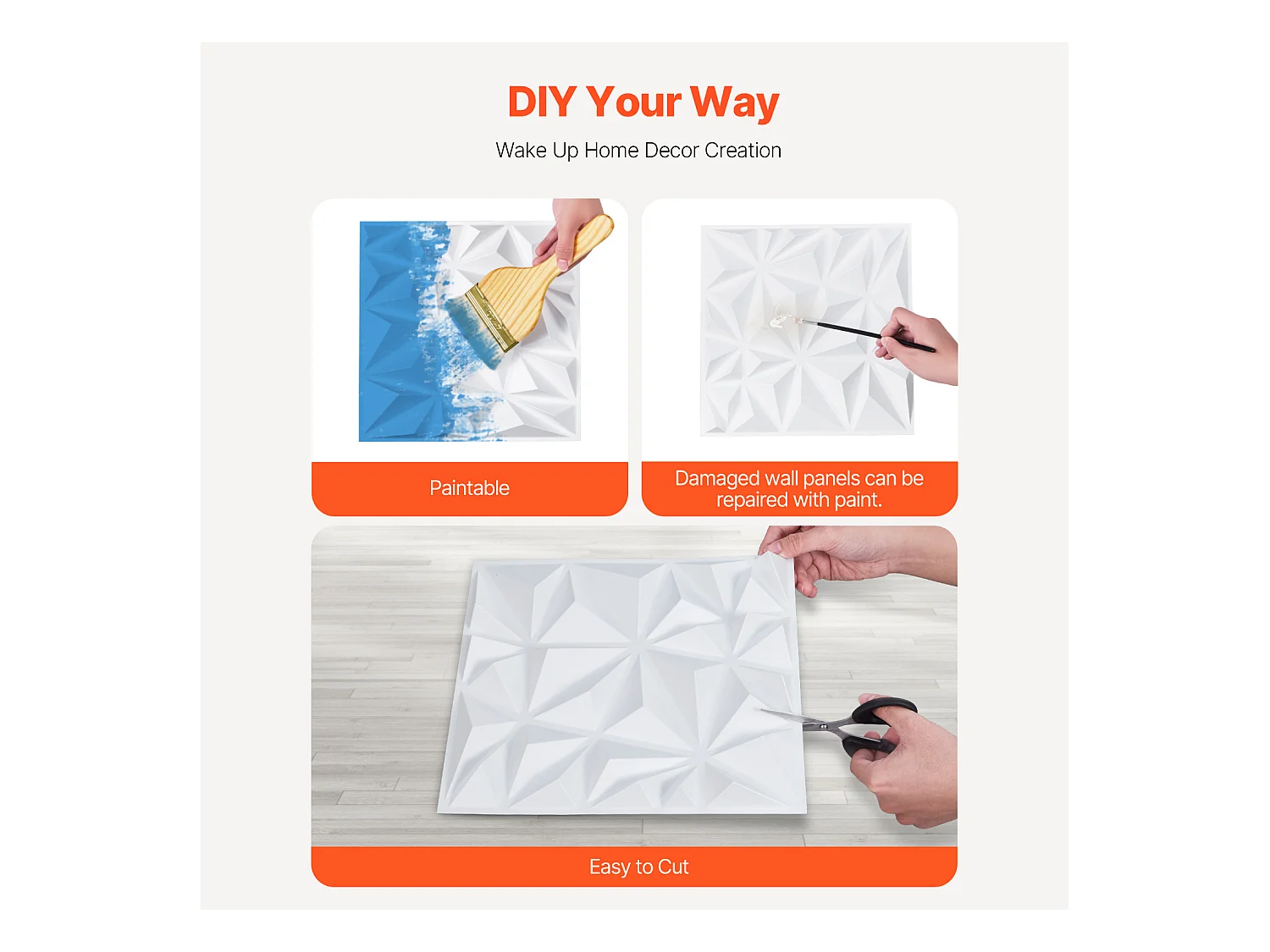 DIY Your Way

Wake Up Home Decor Creation

Paintable

Damaged wall panels can be repaired with paint.

Easy to Cut