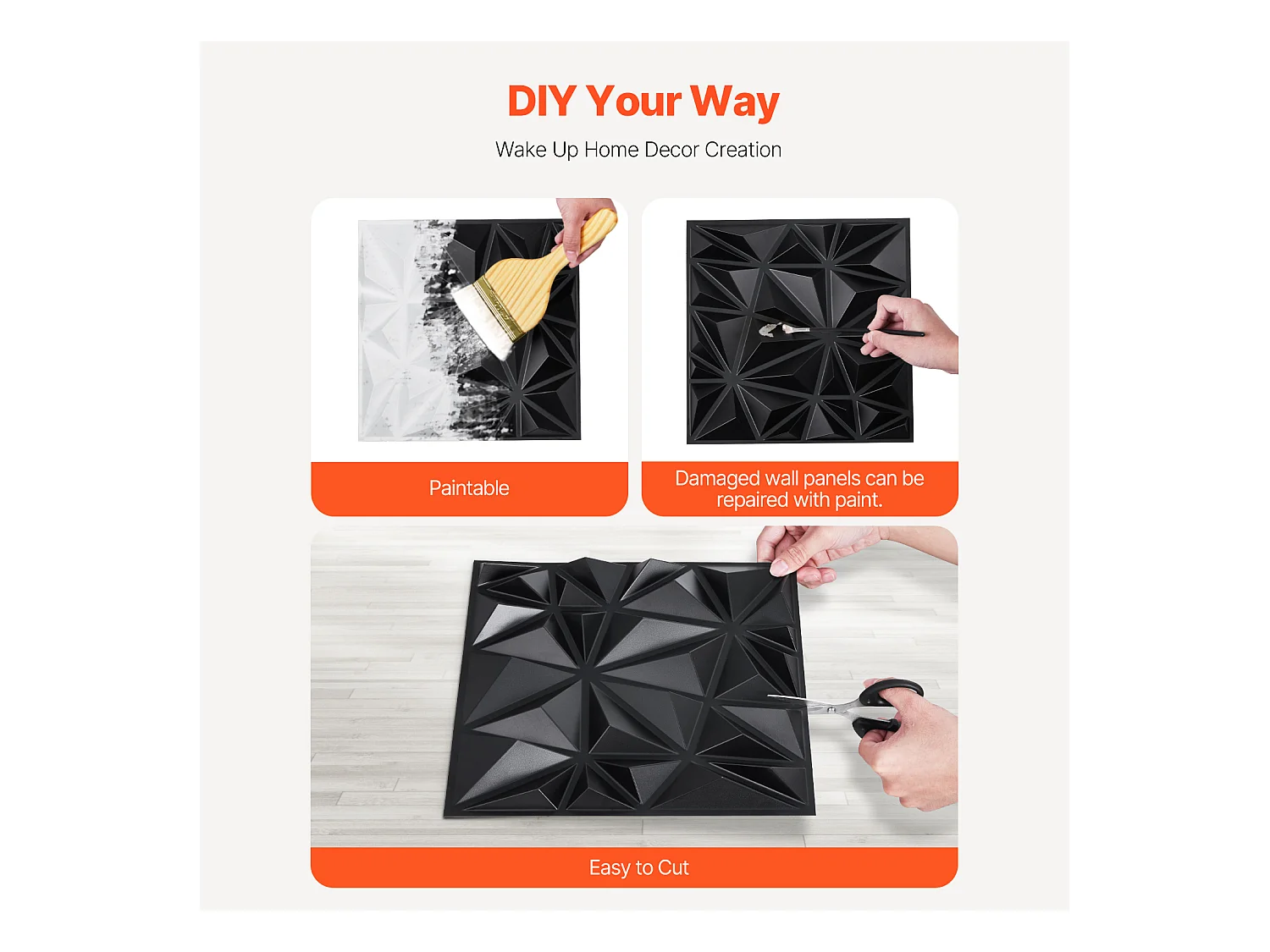 DIY Your Way

Wake Up Home Decor Creation

Paintable

Damaged wall panels can be repaired with paint.

Easy to Cut