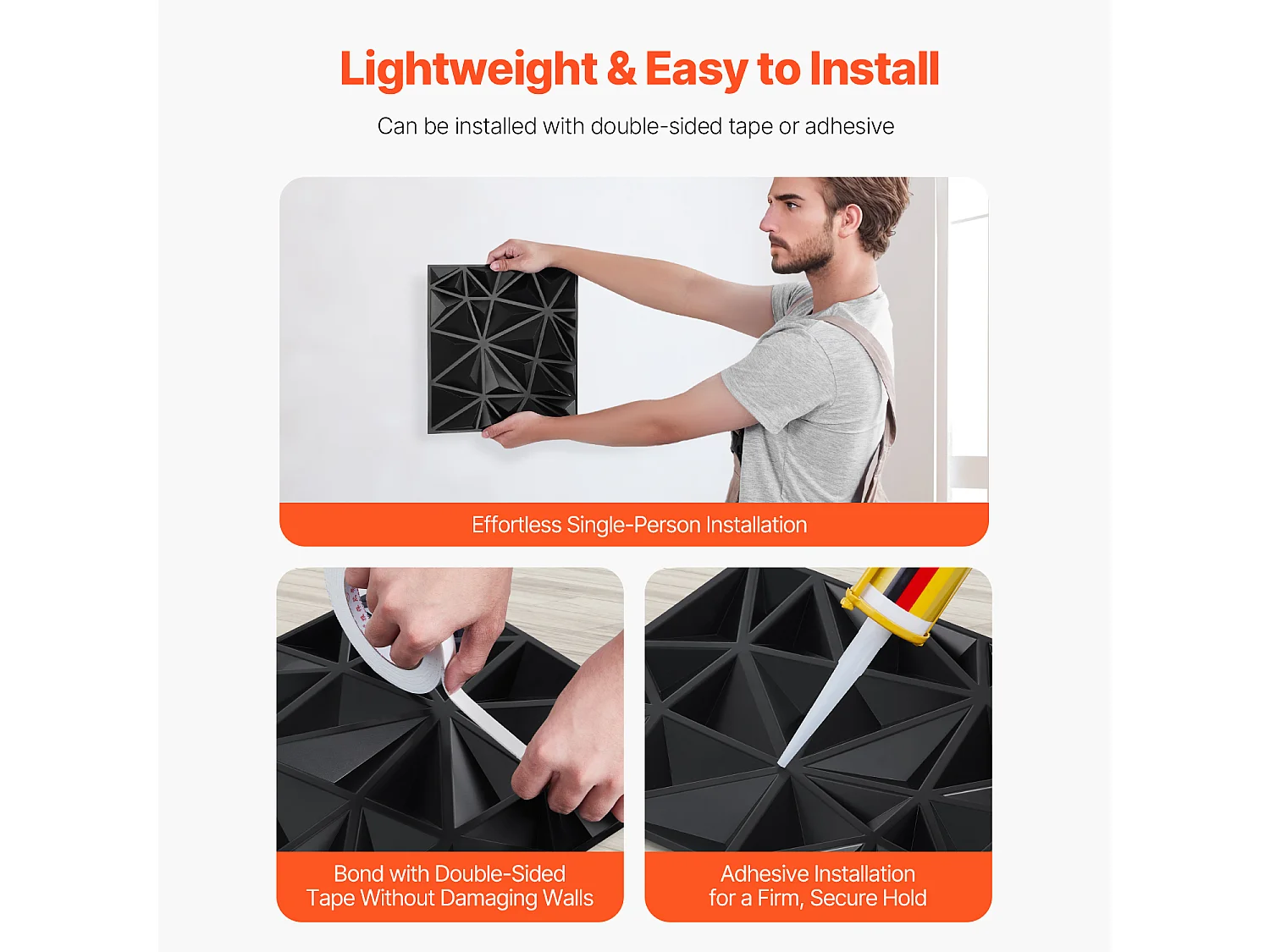 Lightweight & Easy to Install

Can be installed with double-sided tape or adhesive

Effortless Single-Person Installation

Bond with Double-Sided Tape Without Damaging Walls

Adhesive Installation for a Firm, Secure Hold