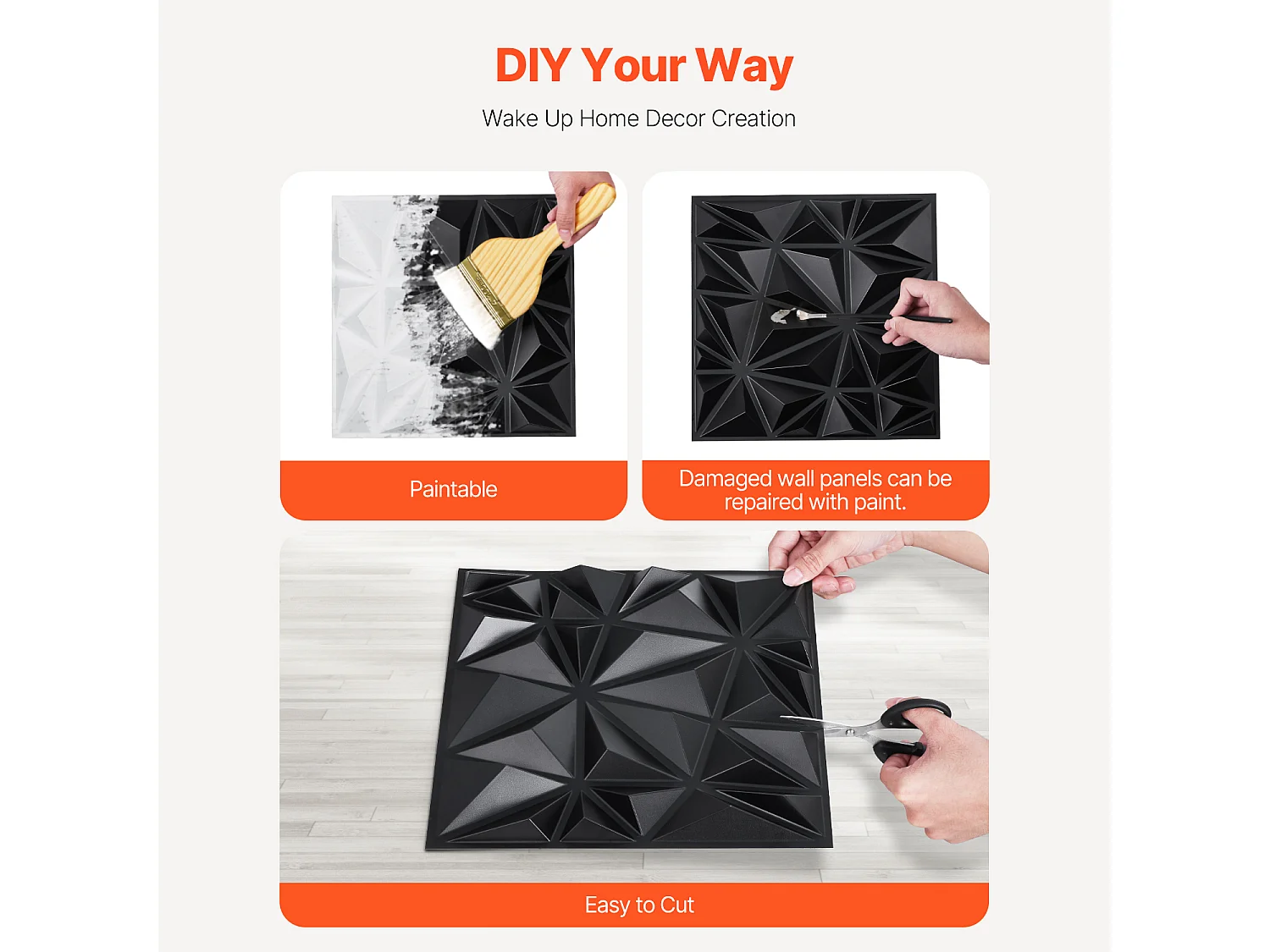 DIY Your Way

Wake Up Home Decor Creation

Paintable

Damaged wall panels can be repaired with paint.

Easy to Cut