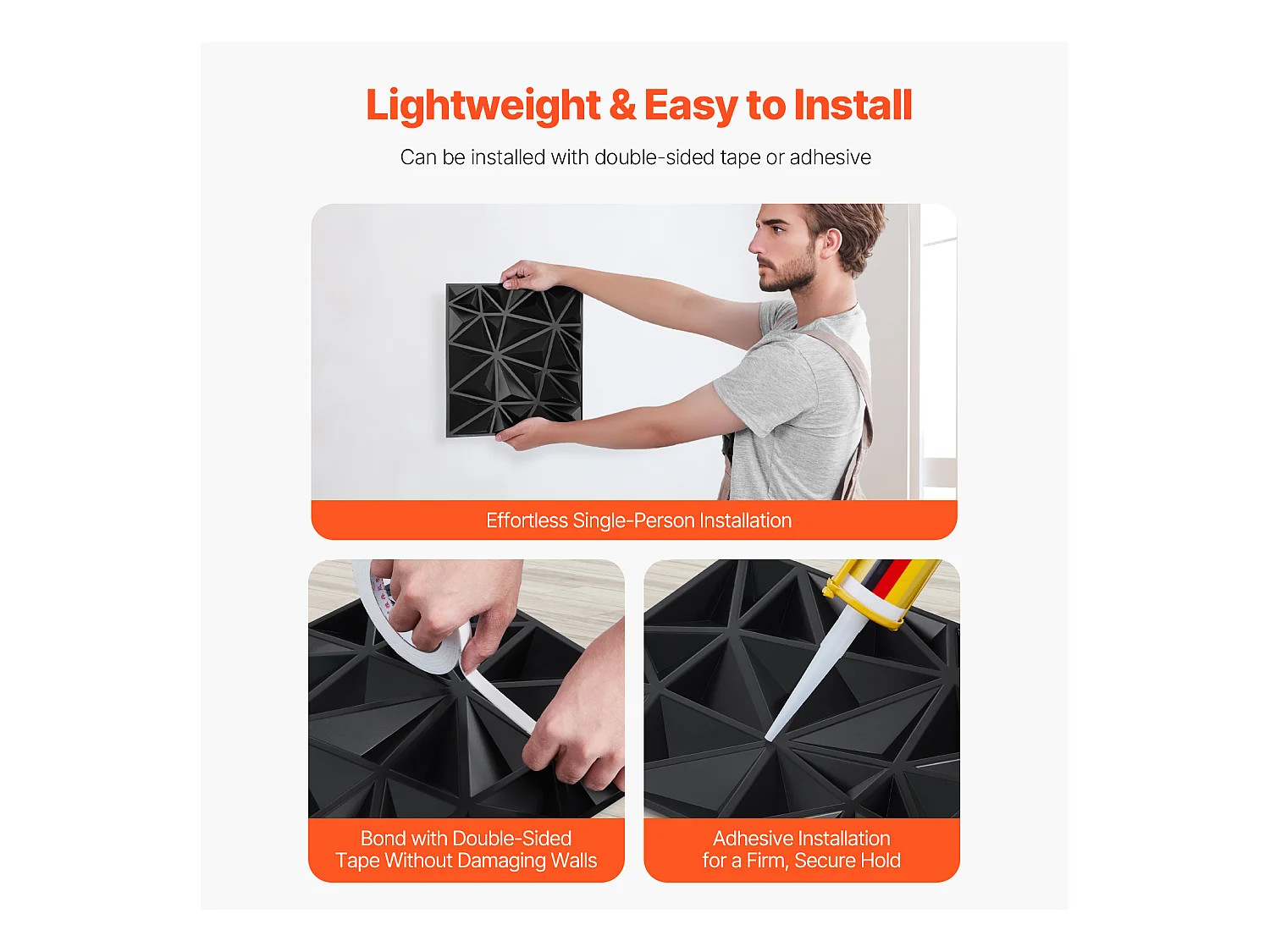 Lightweight & Easy to Install

Can be installed with double-sided tape or adhesive

Effortless Single-Person Installation

Bond with Double-Sided Tape Without Damaging Walls

Adhesive Installation for a Firm, Secure Hold