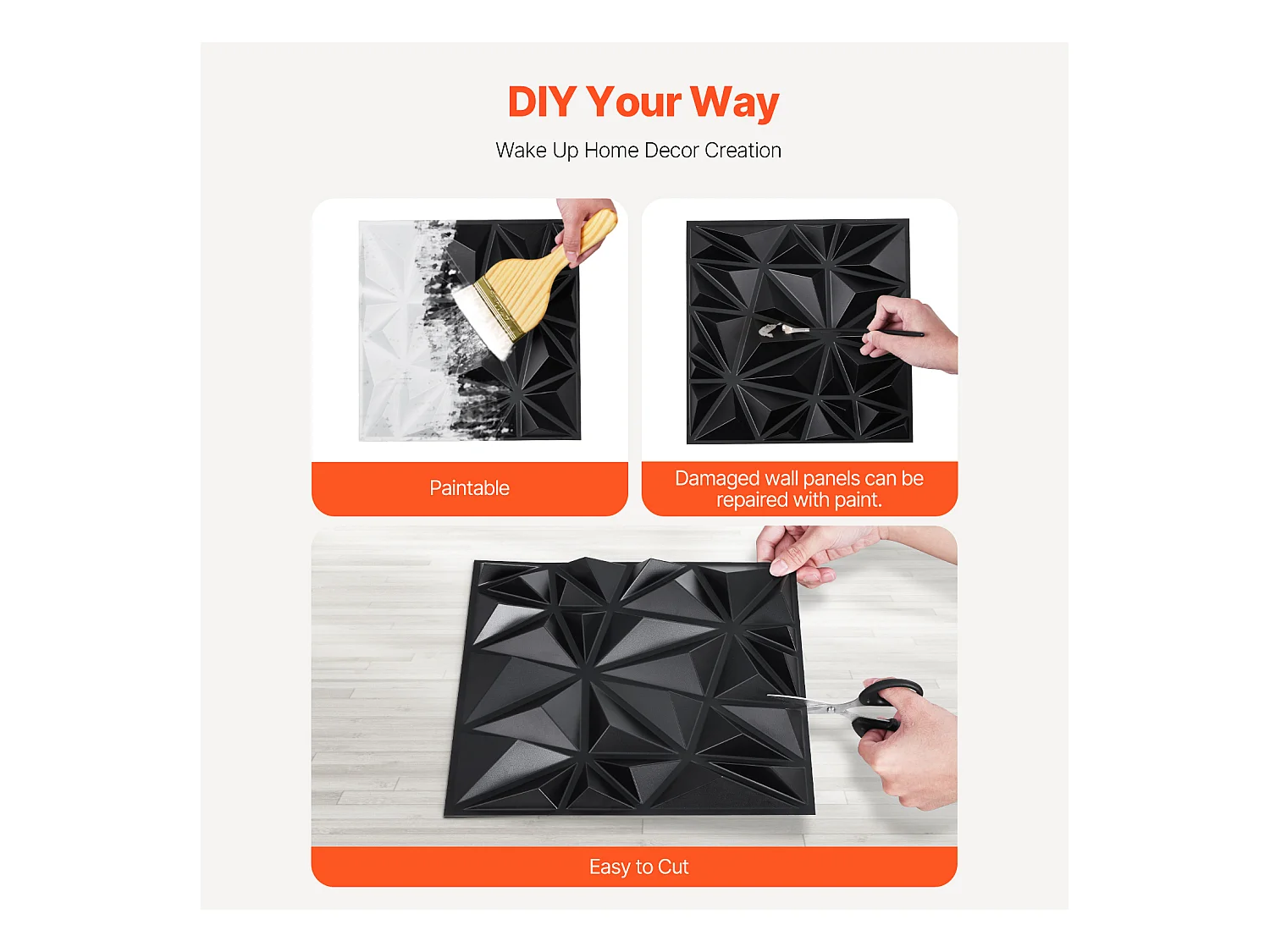 DIY Your Way

Wake Up Home Decor Creation

Paintable

Damaged wall panels can be repaired with paint.

Easy to Cut