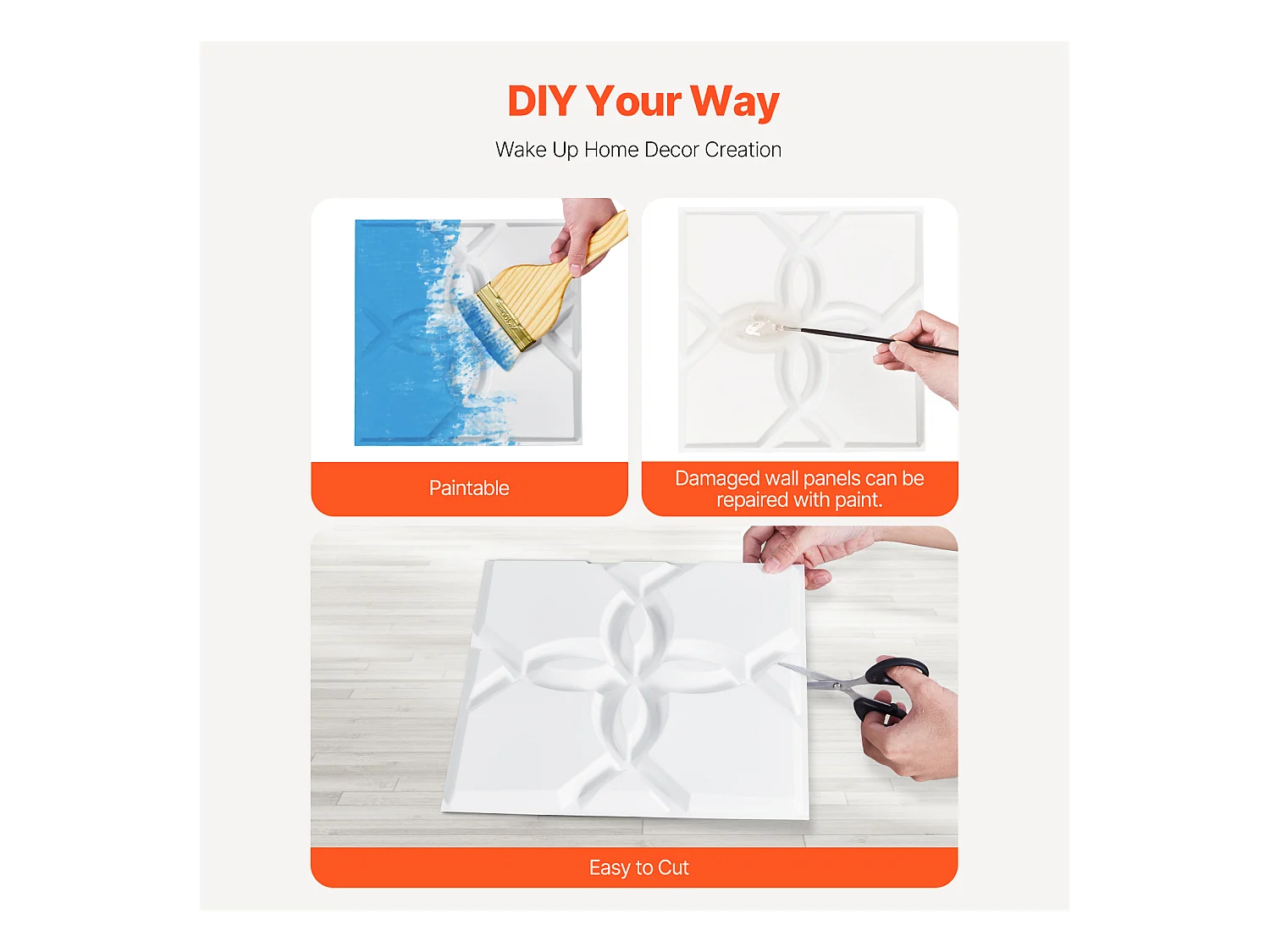 DIY Your Way

Wake Up Home Decor Creation

Paintable

Damaged wall panels can be repaired with paint.

Easy to Cut