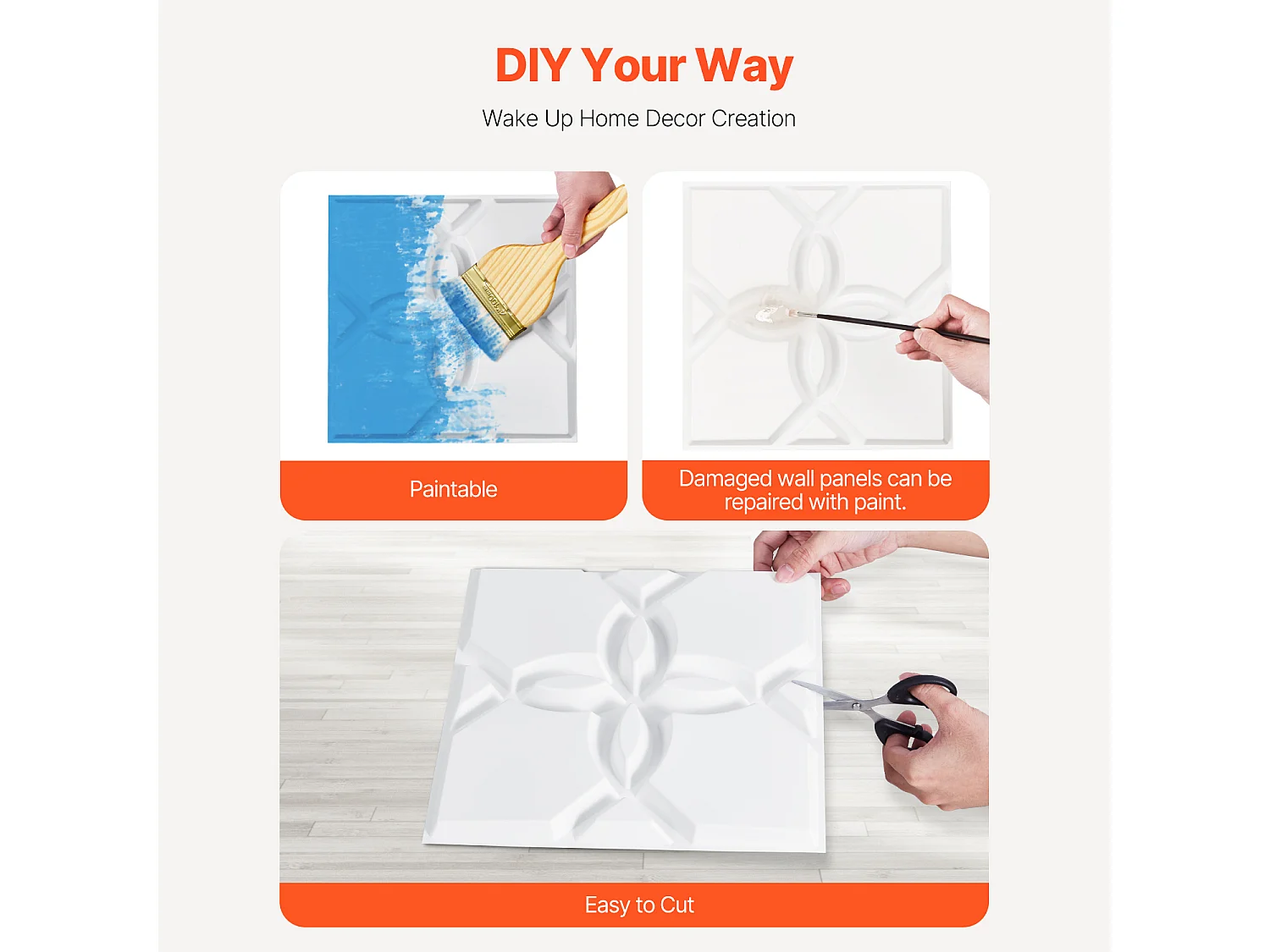 DIY Your Way

Wake Up Home Decor Creation

Paintable

Damaged wall panels can be repaired with paint.

Easy to Cut