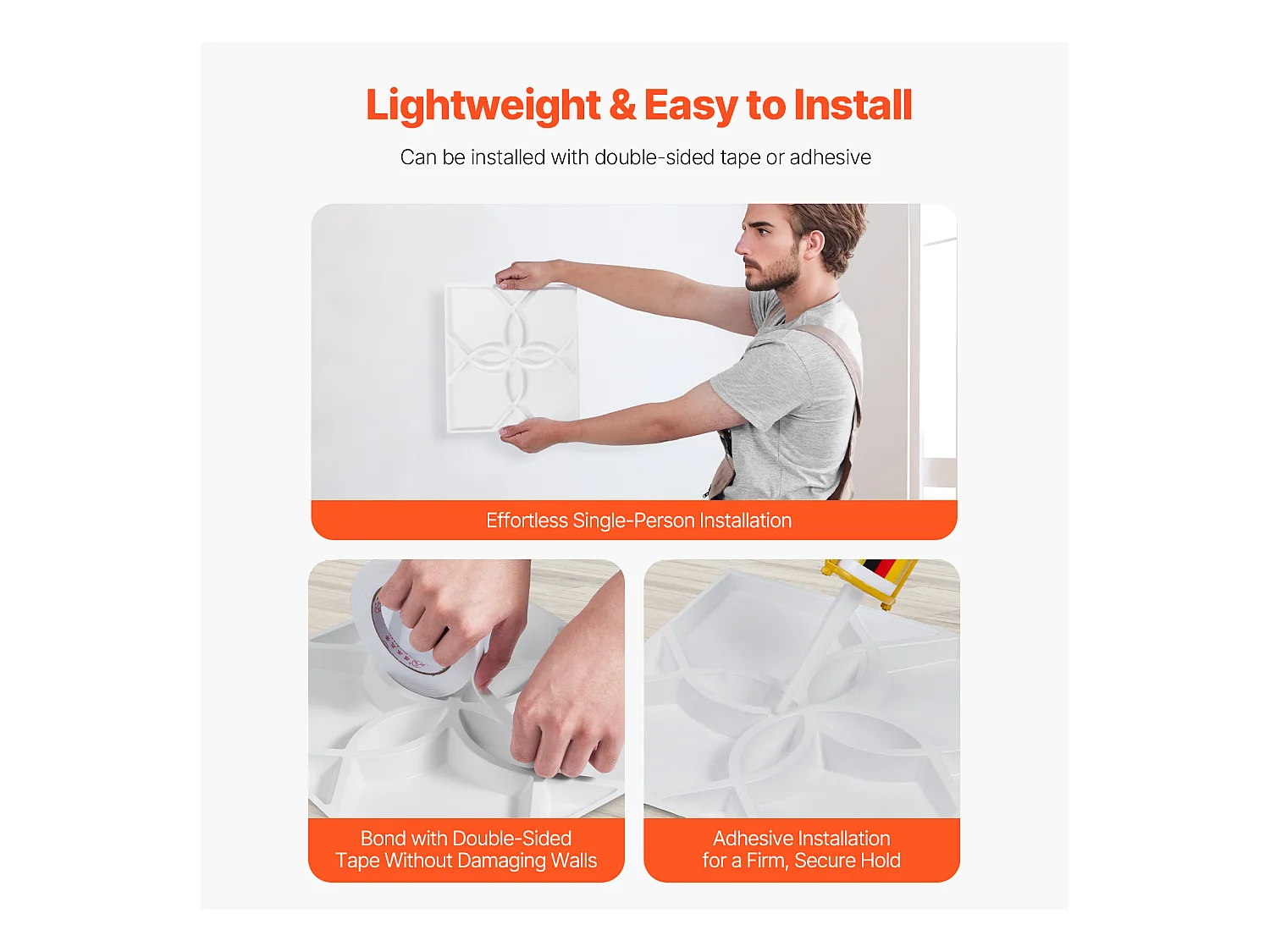 Lightweight & Easy to Install

Can be installed with double-sided tape or adhesive

Effortless Single-Person Installation

Bond with Double-Sided Tape Without Damaging Walls

Adhesive Installation for a Firm, Secure Hold