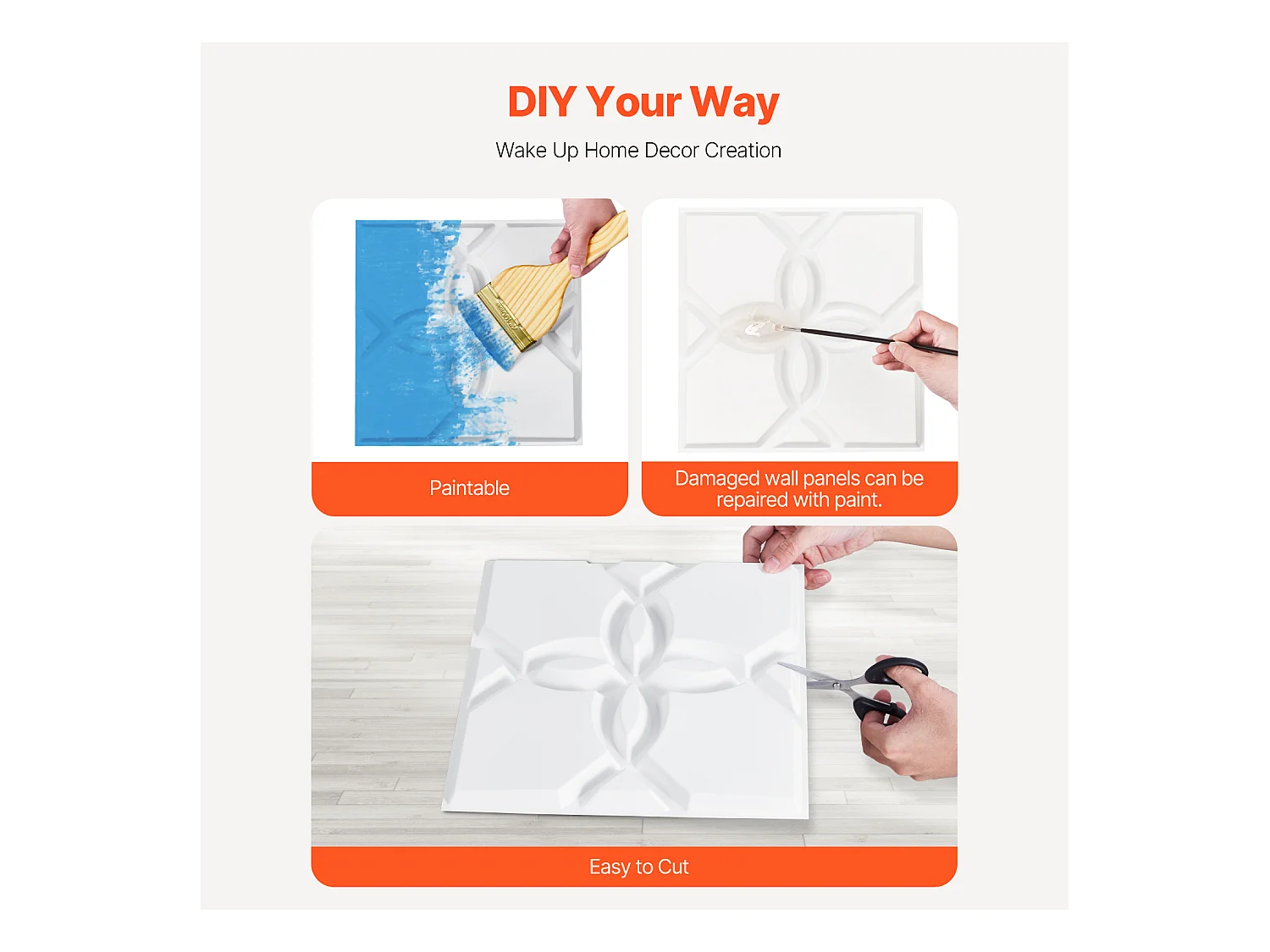 DIY Your Way

Wake Up Home Decor Creation

Paintable

Damaged wall panels can be repaired with paint.

Easy to Cut